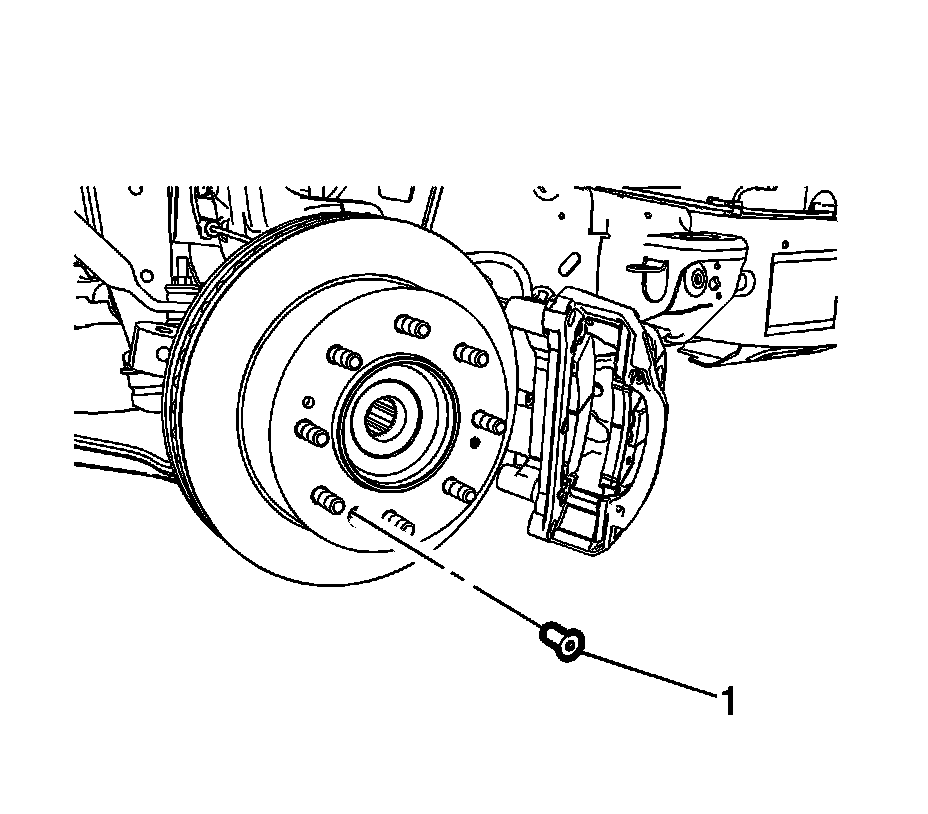 1