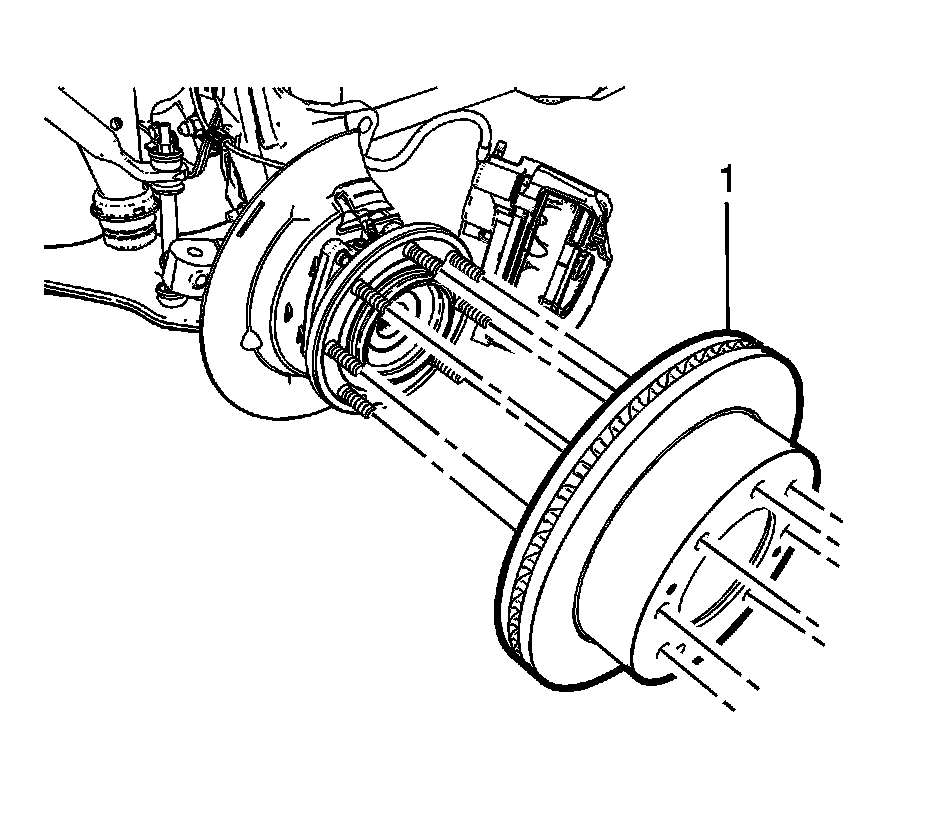 1