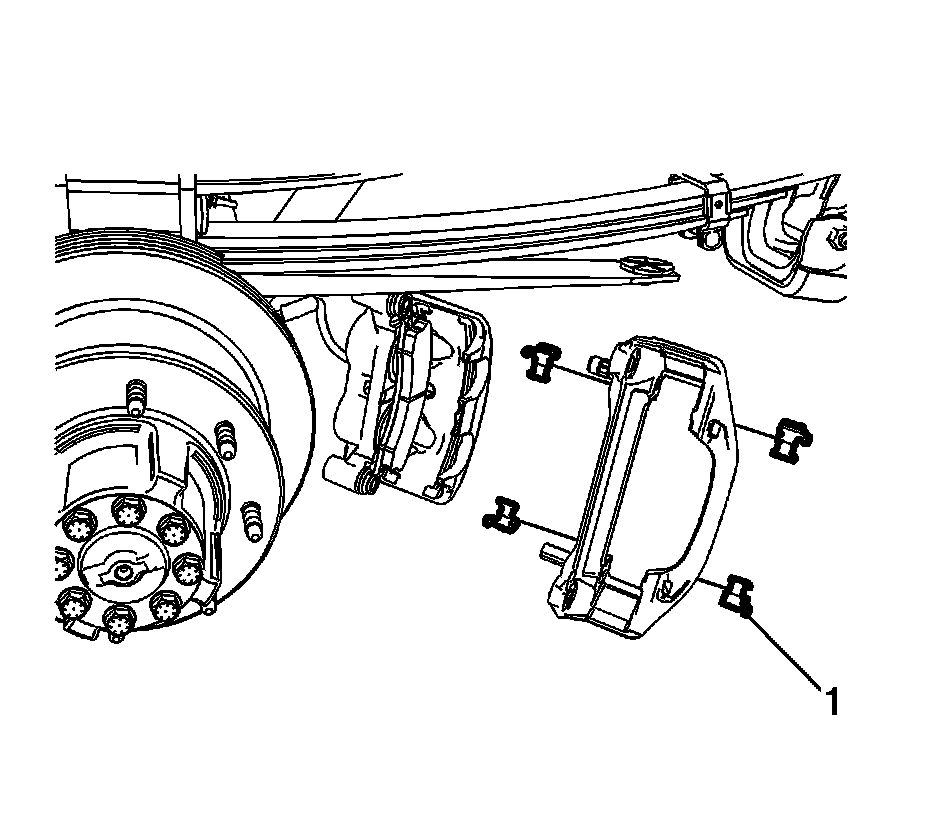 1