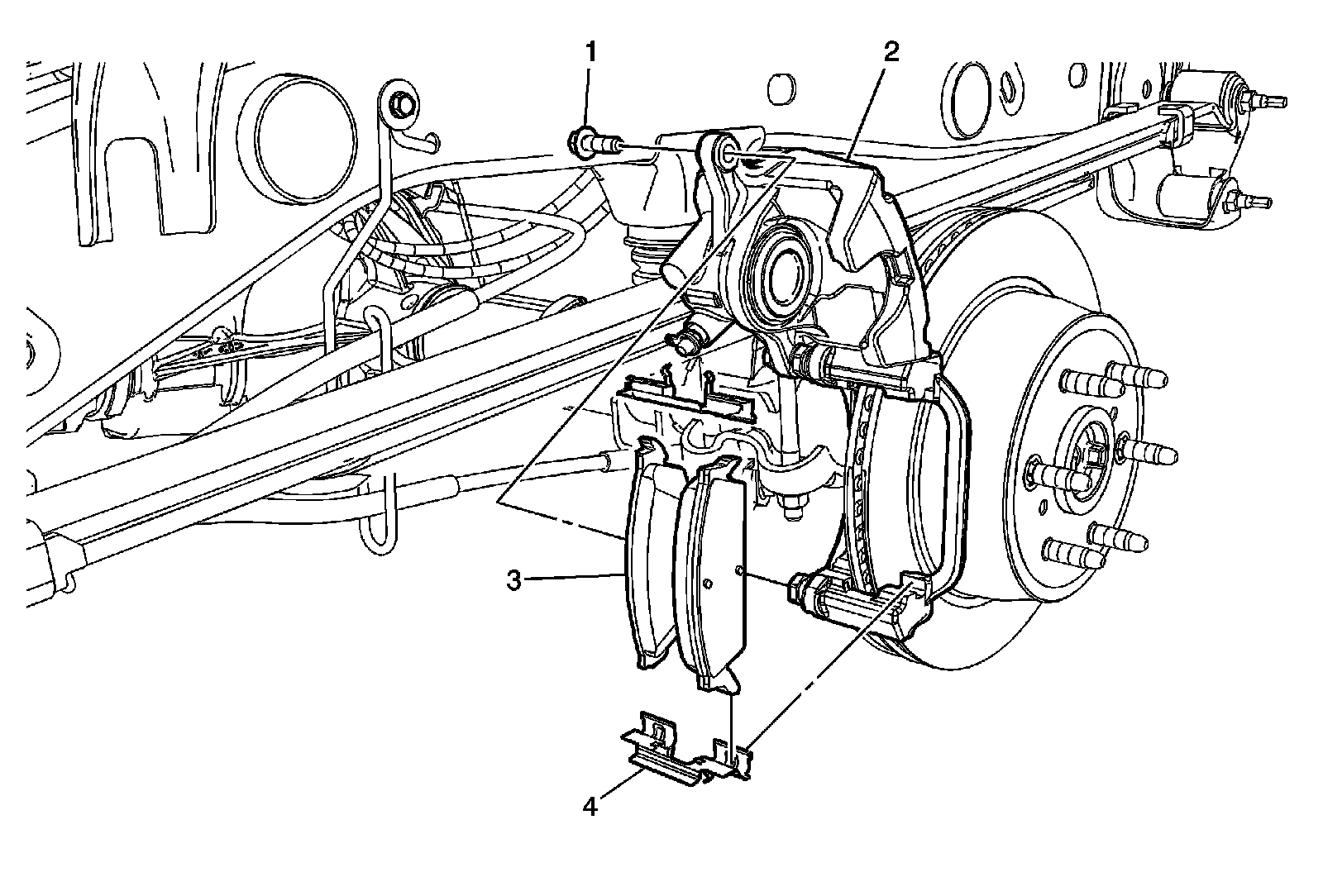 1
2
3
4