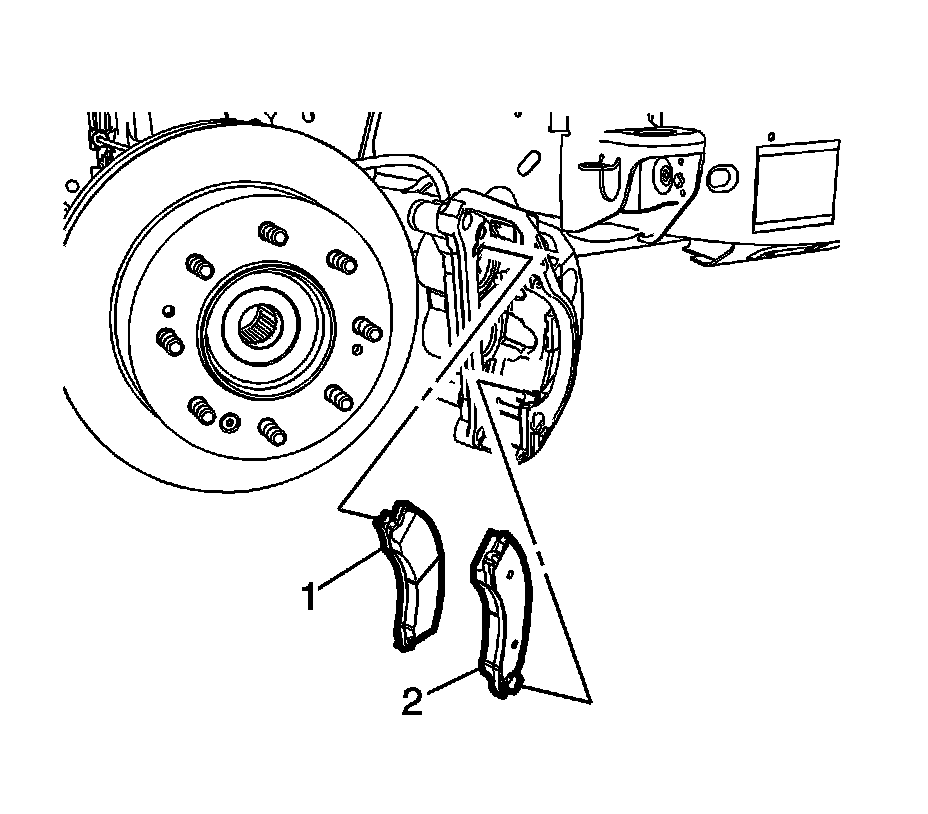 1
2