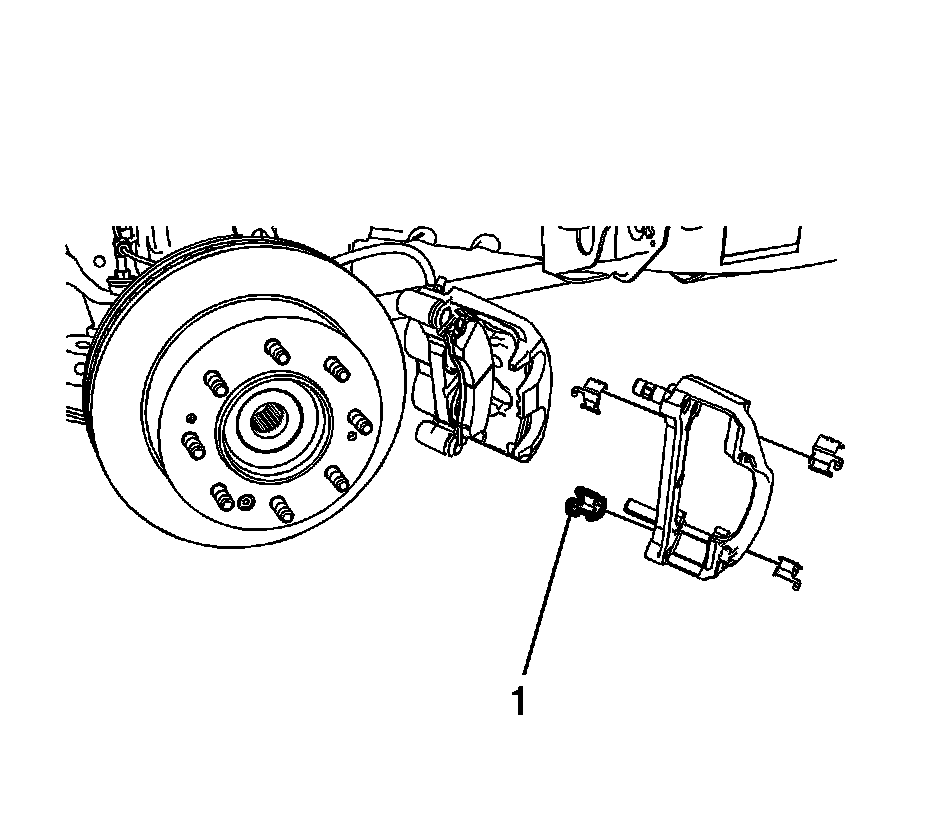 1