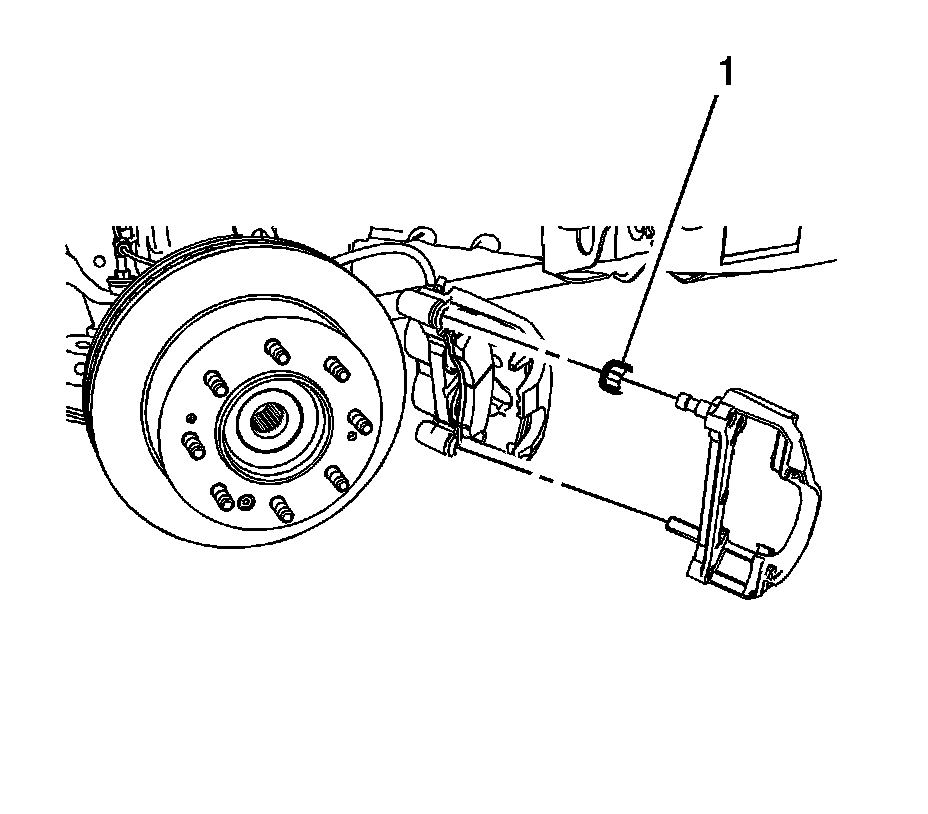 1