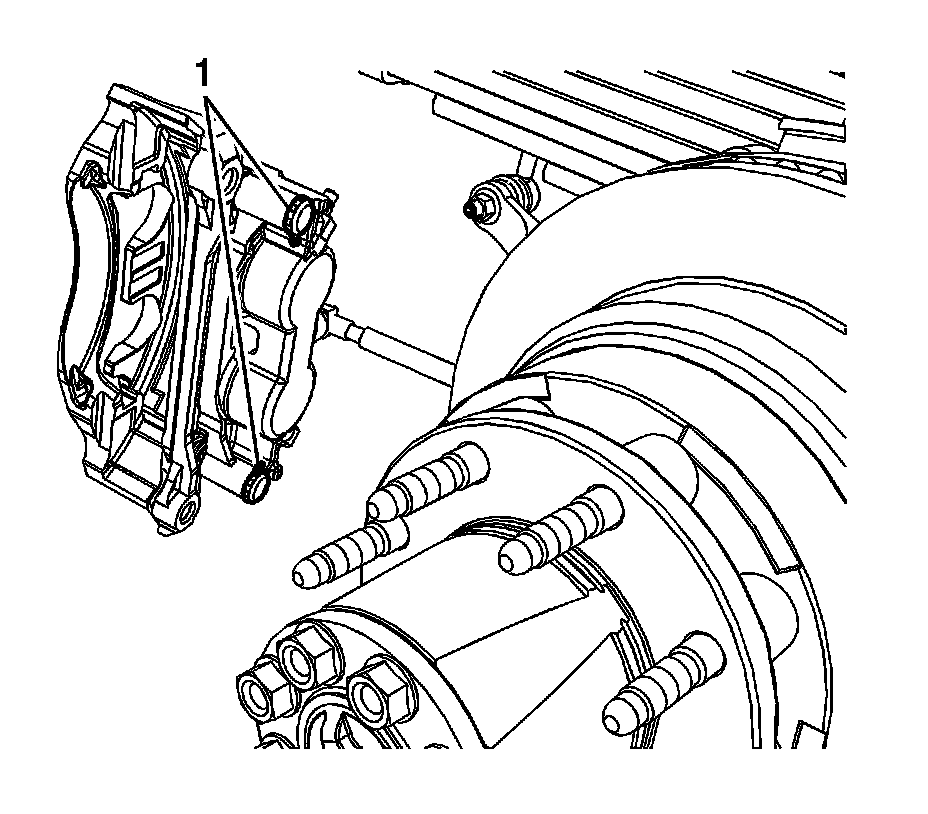 1