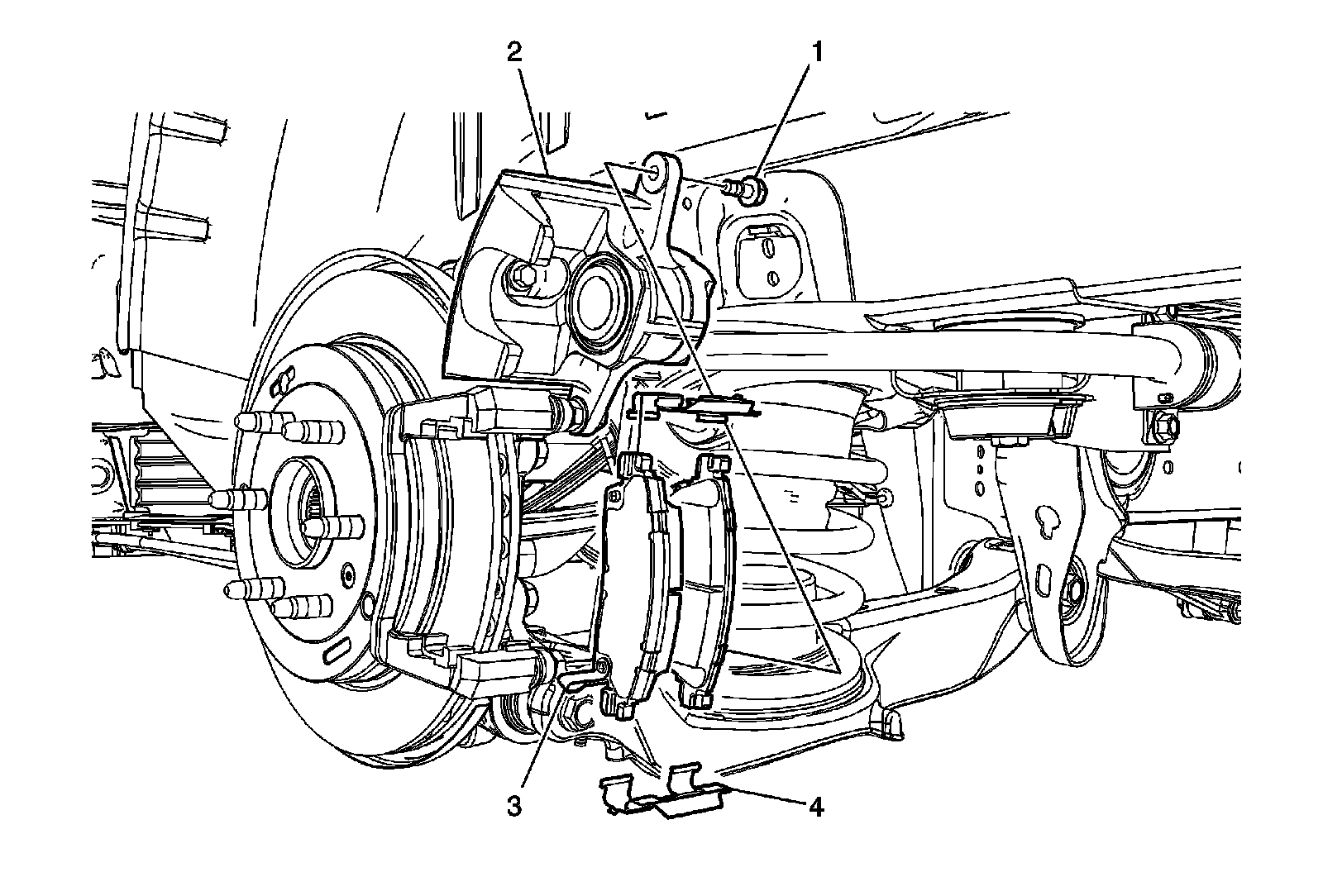 2
1
3
4