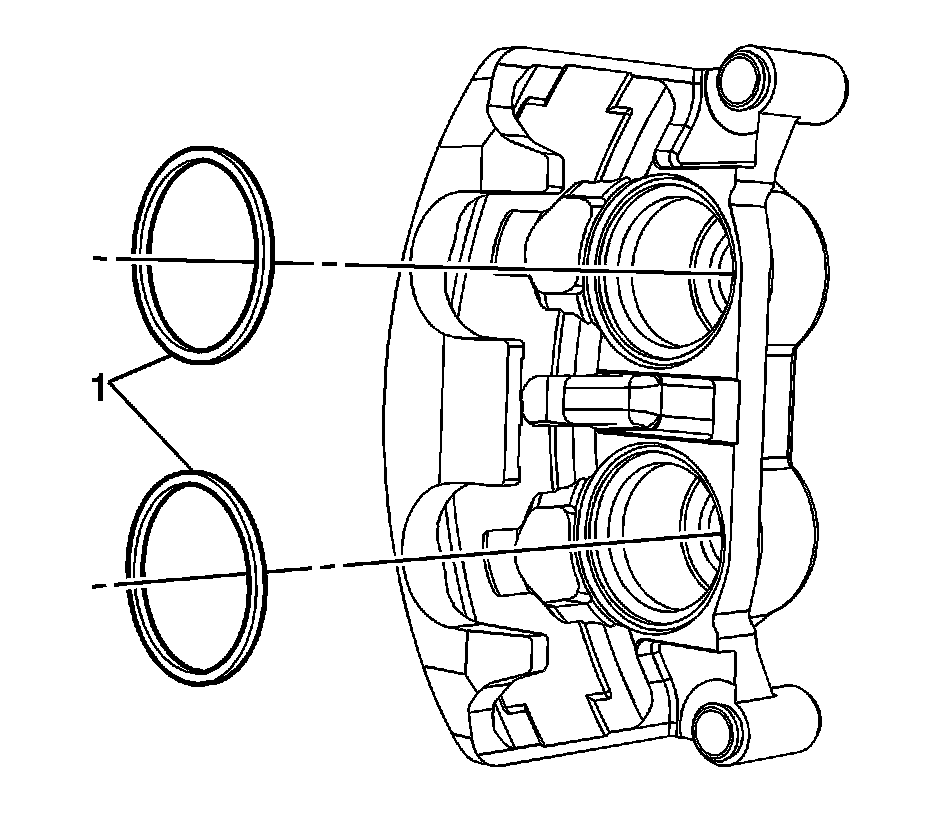 1