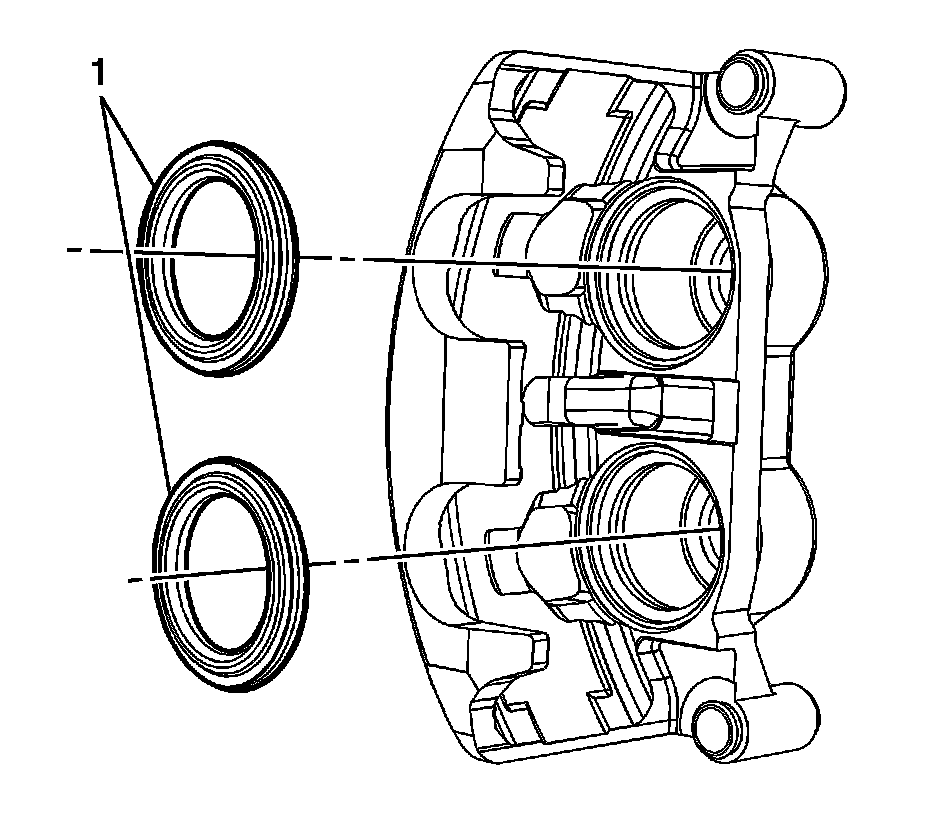 1