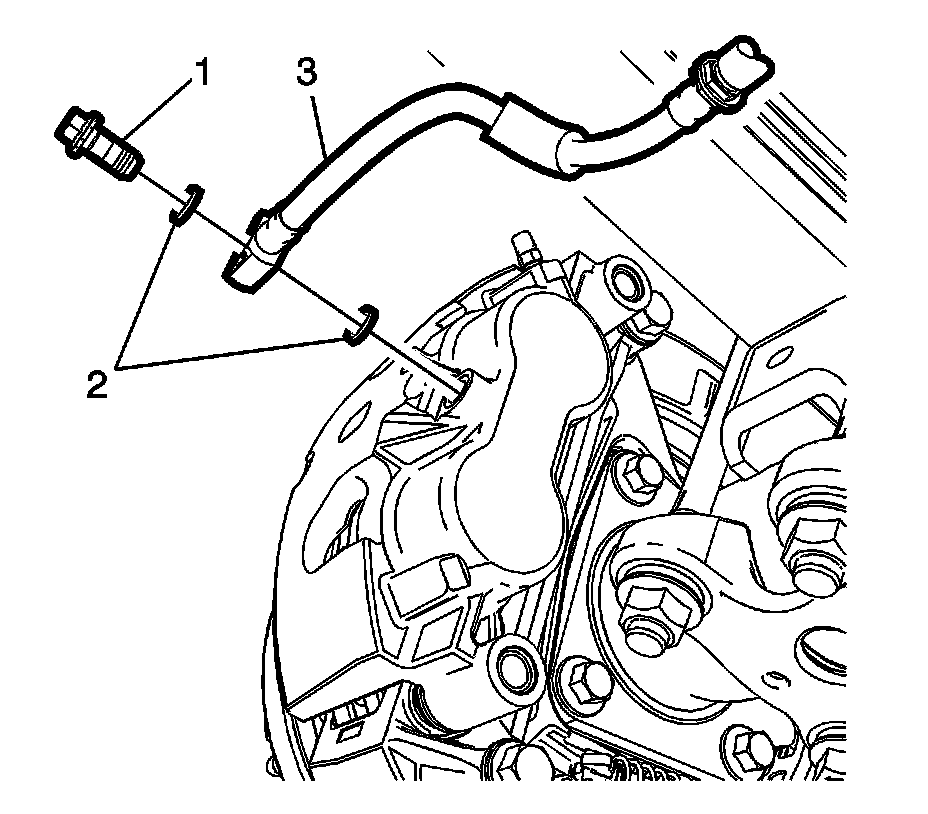 1
3
2