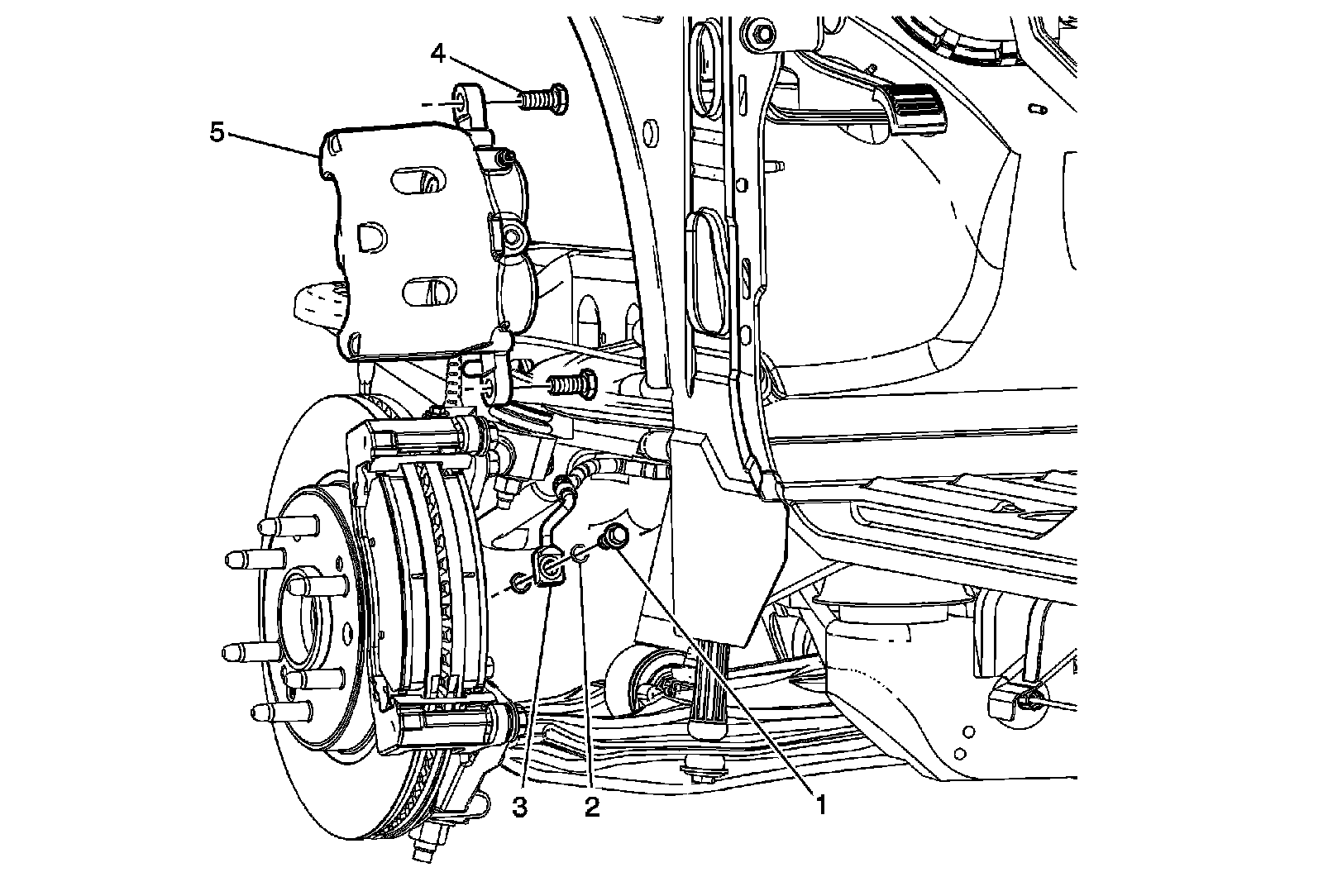 4
5
3
2
1