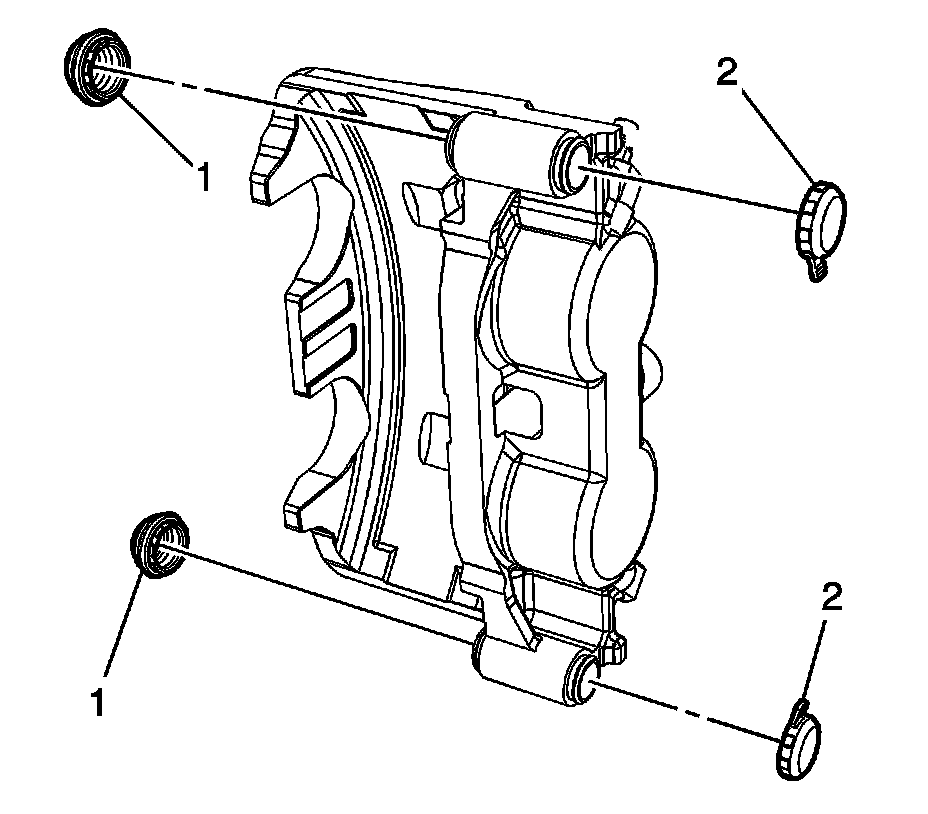 1
2
1
2