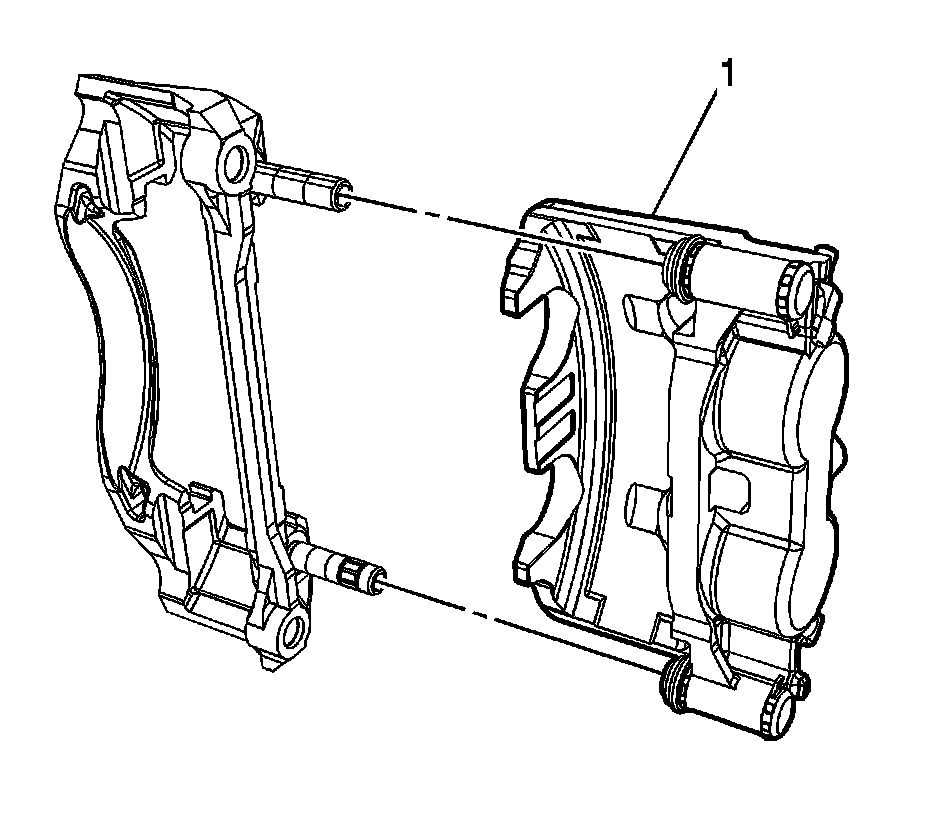 1