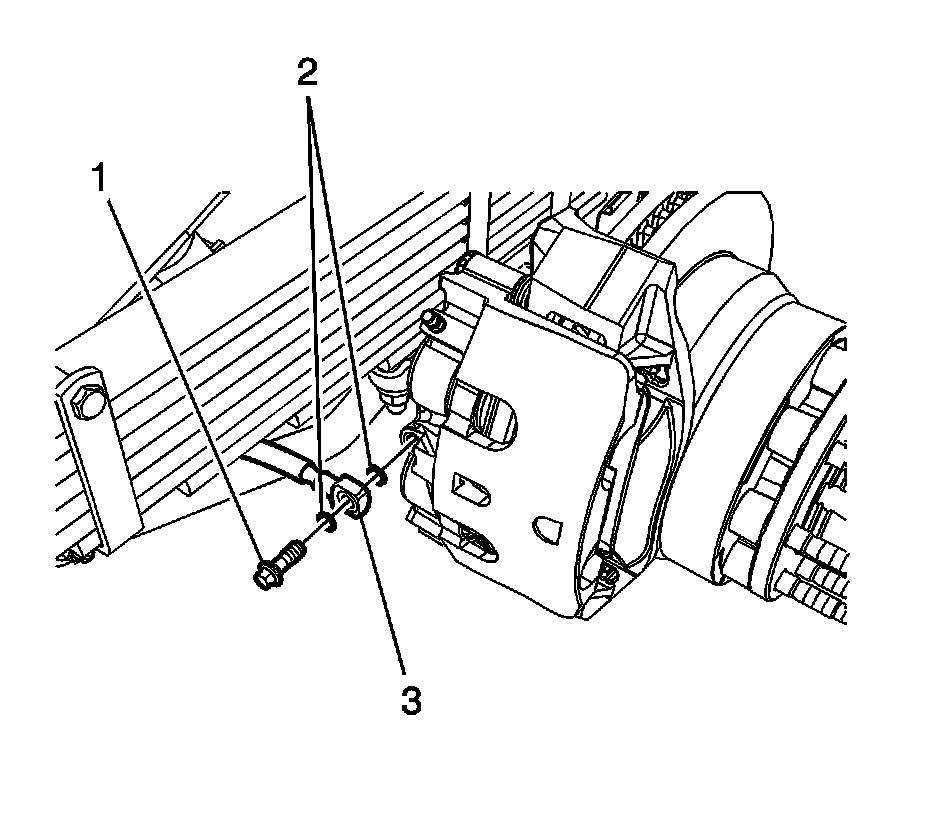 2
1
3