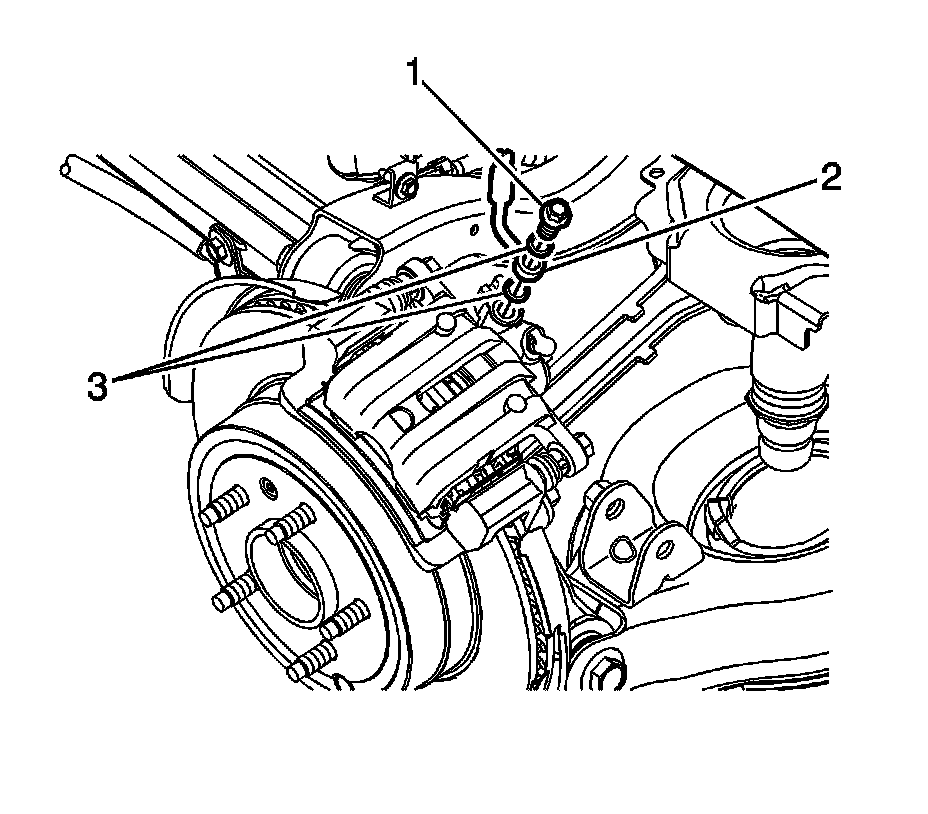 1
2
3