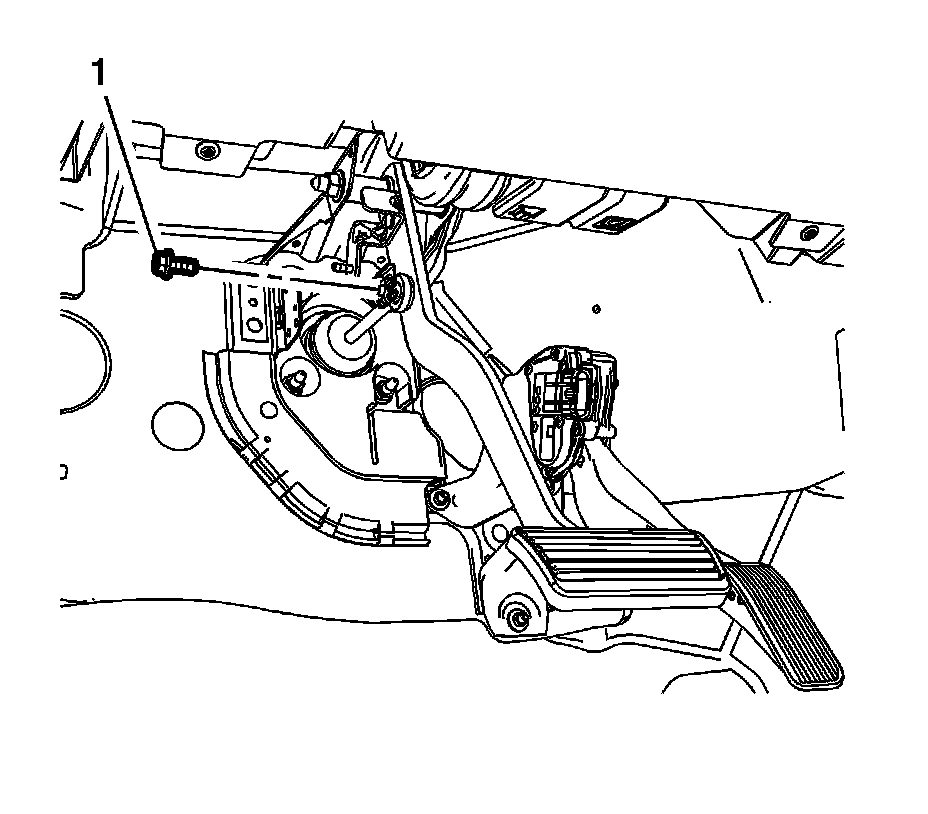 1