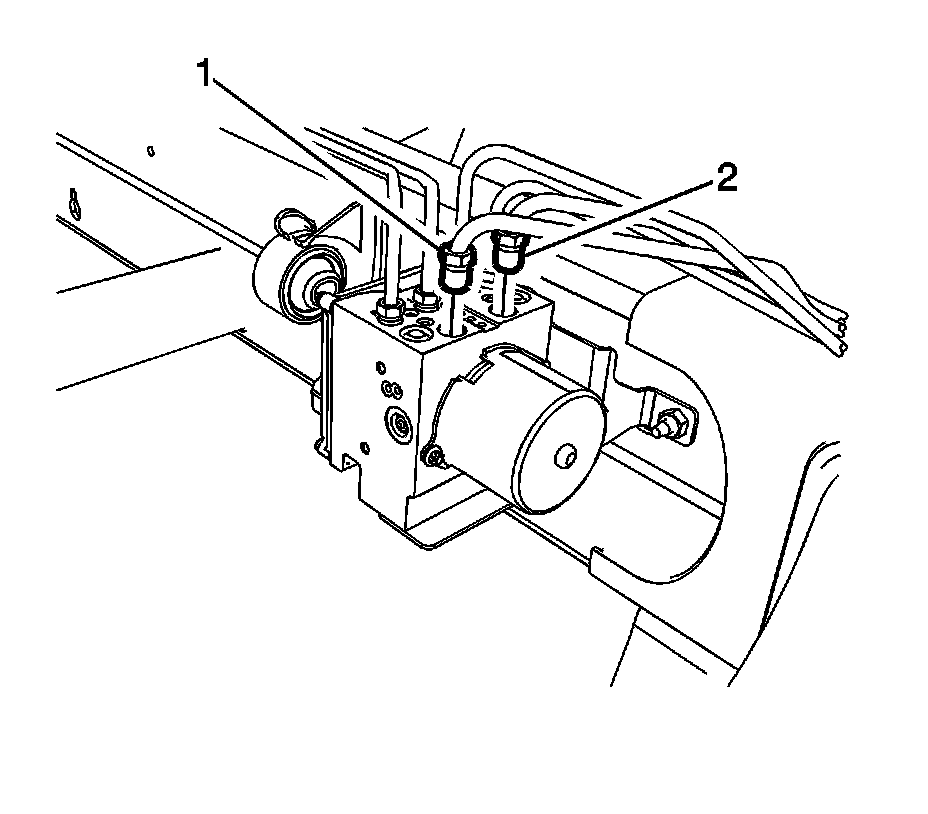 1
2