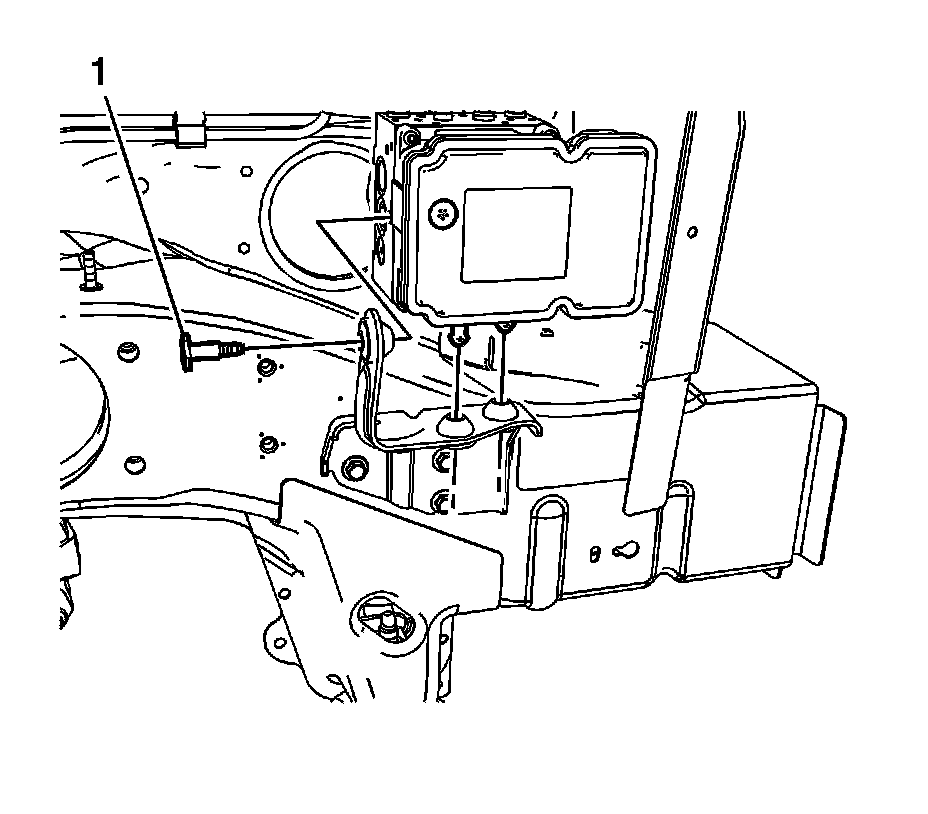 1