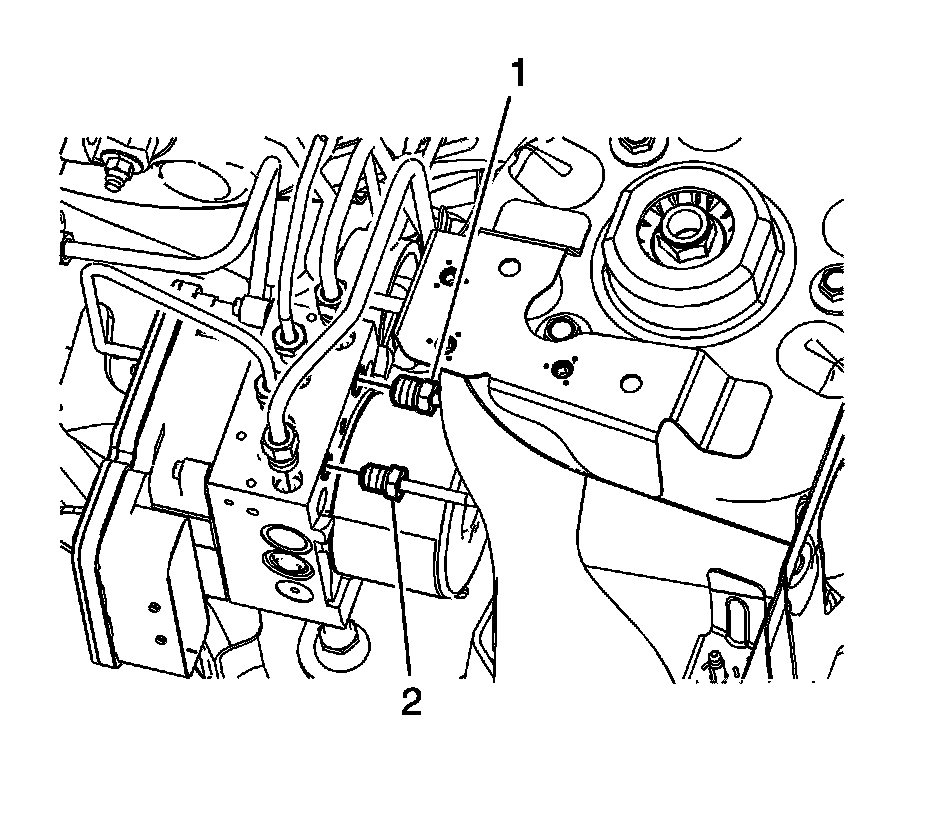 1

2