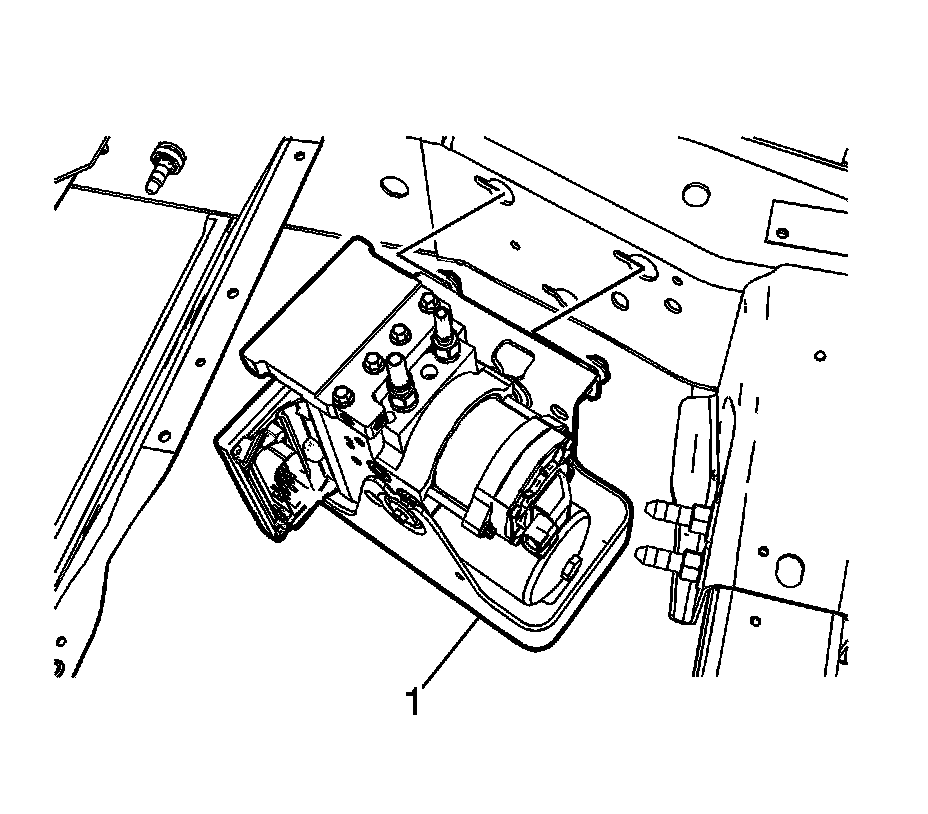 1