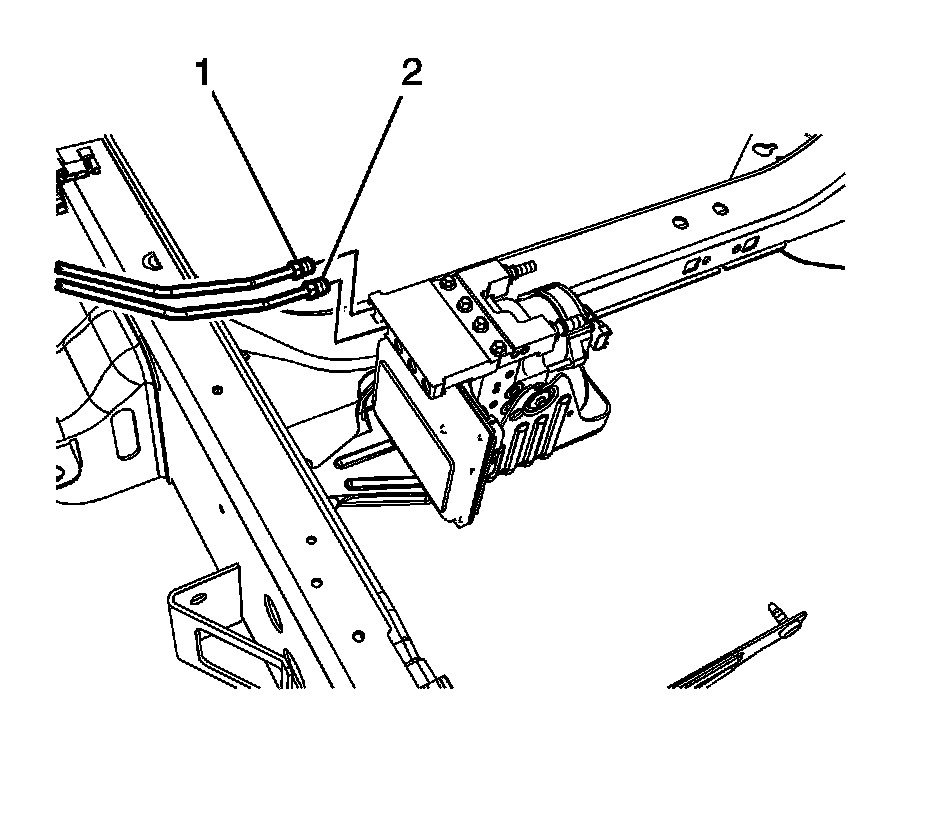 1
2