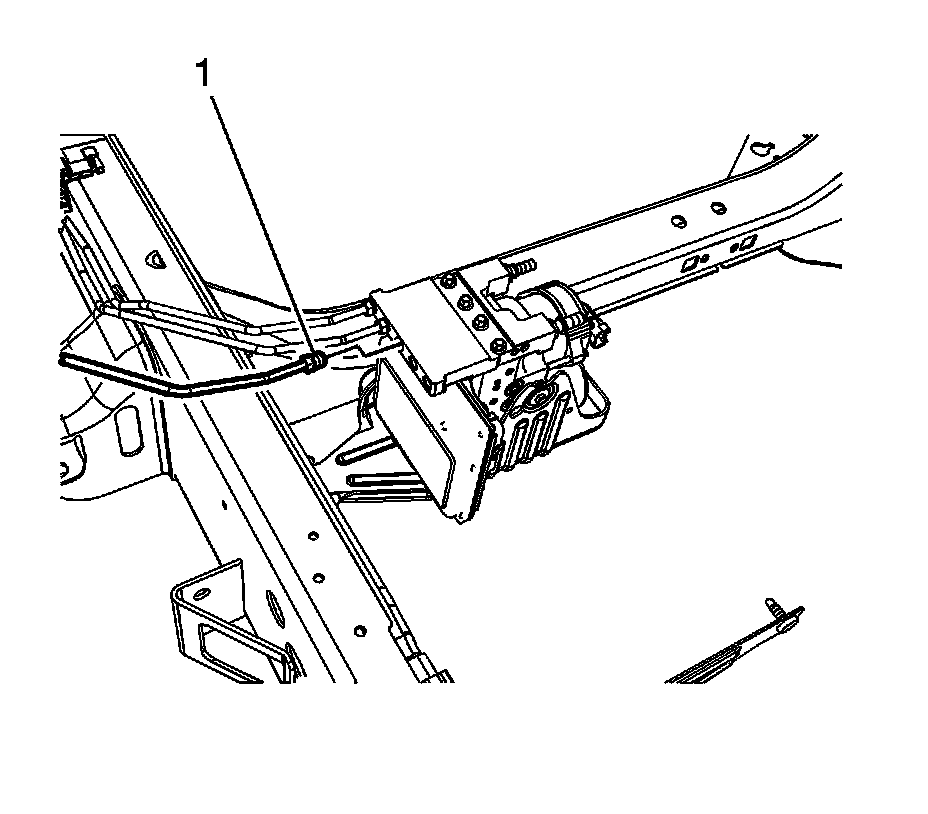 1