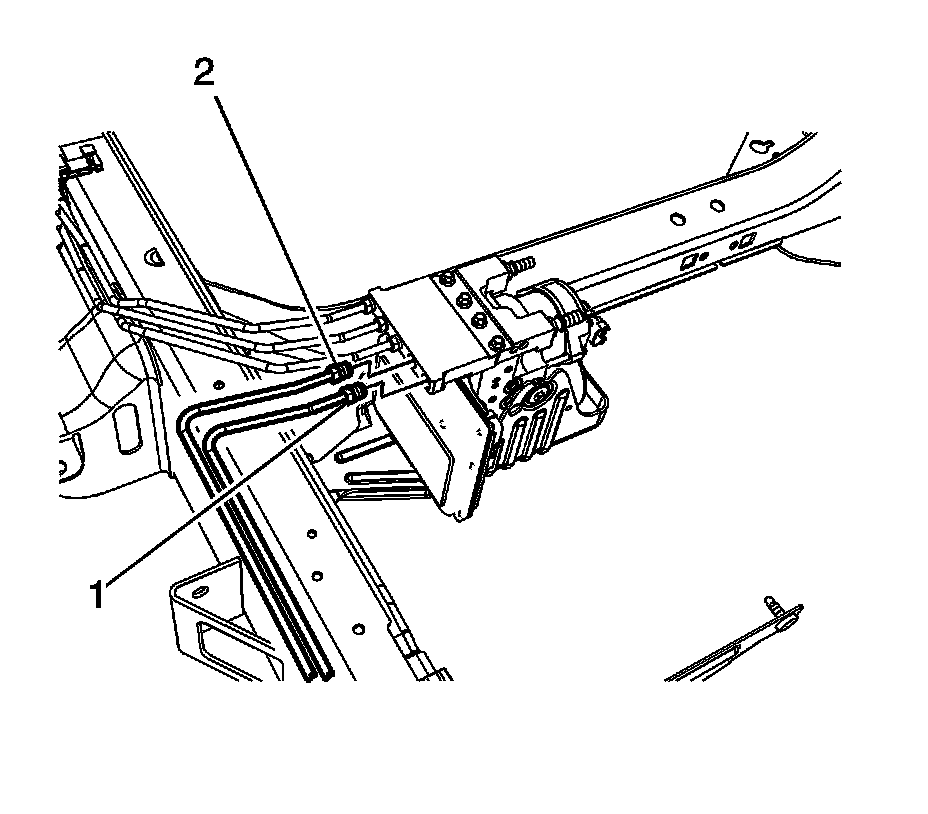 2

1