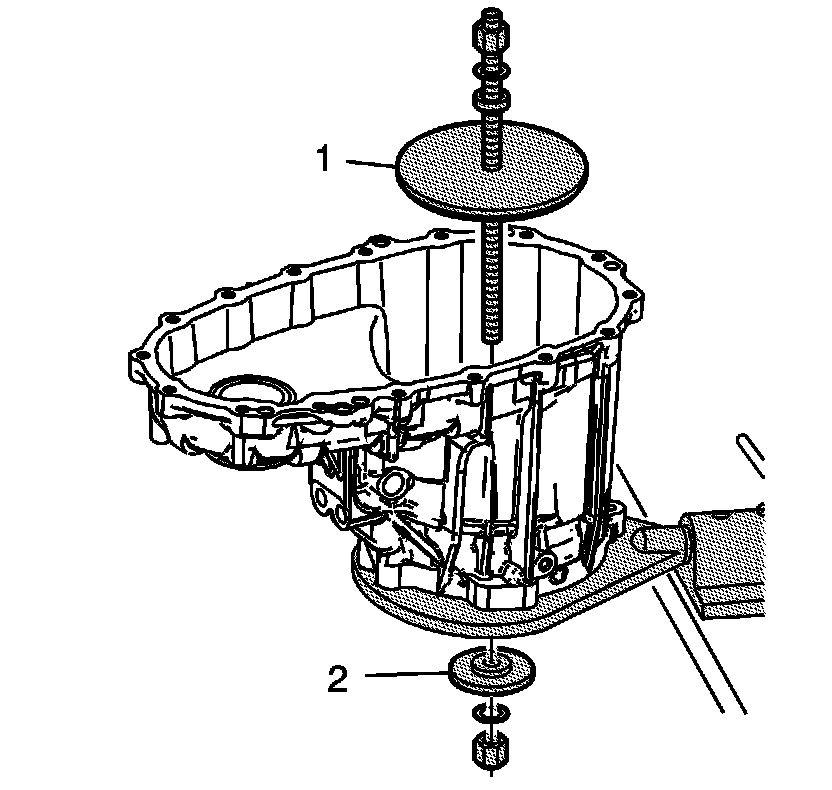 1

2