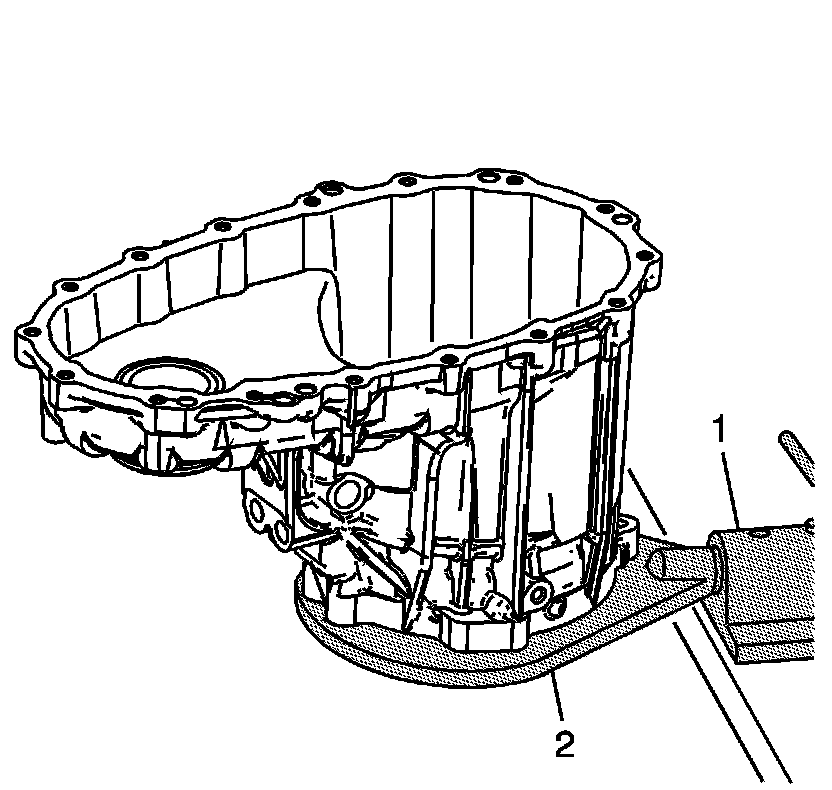 1

2