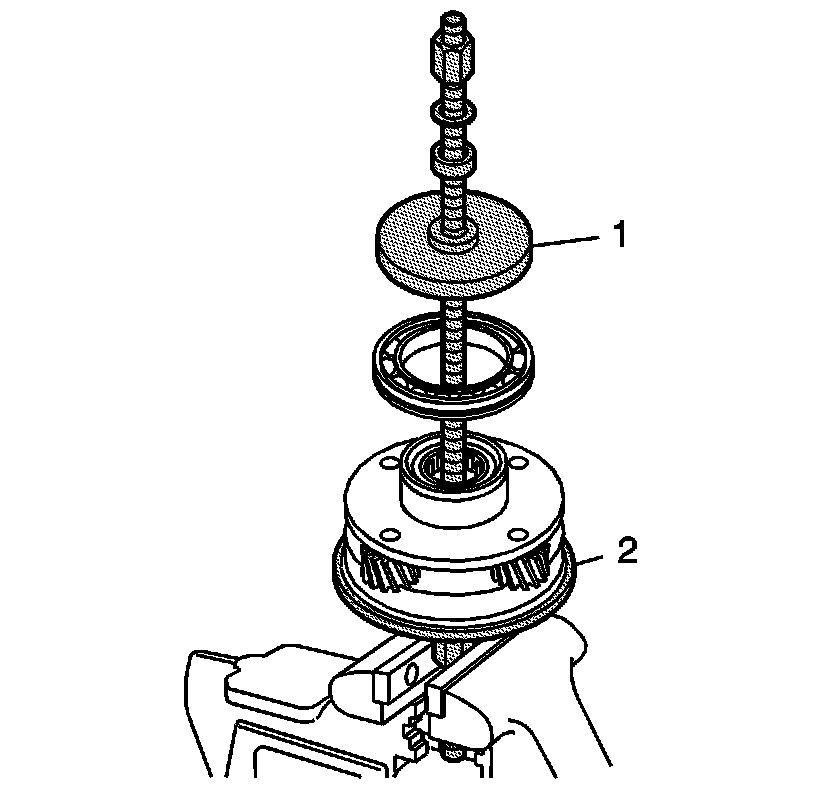 1

2