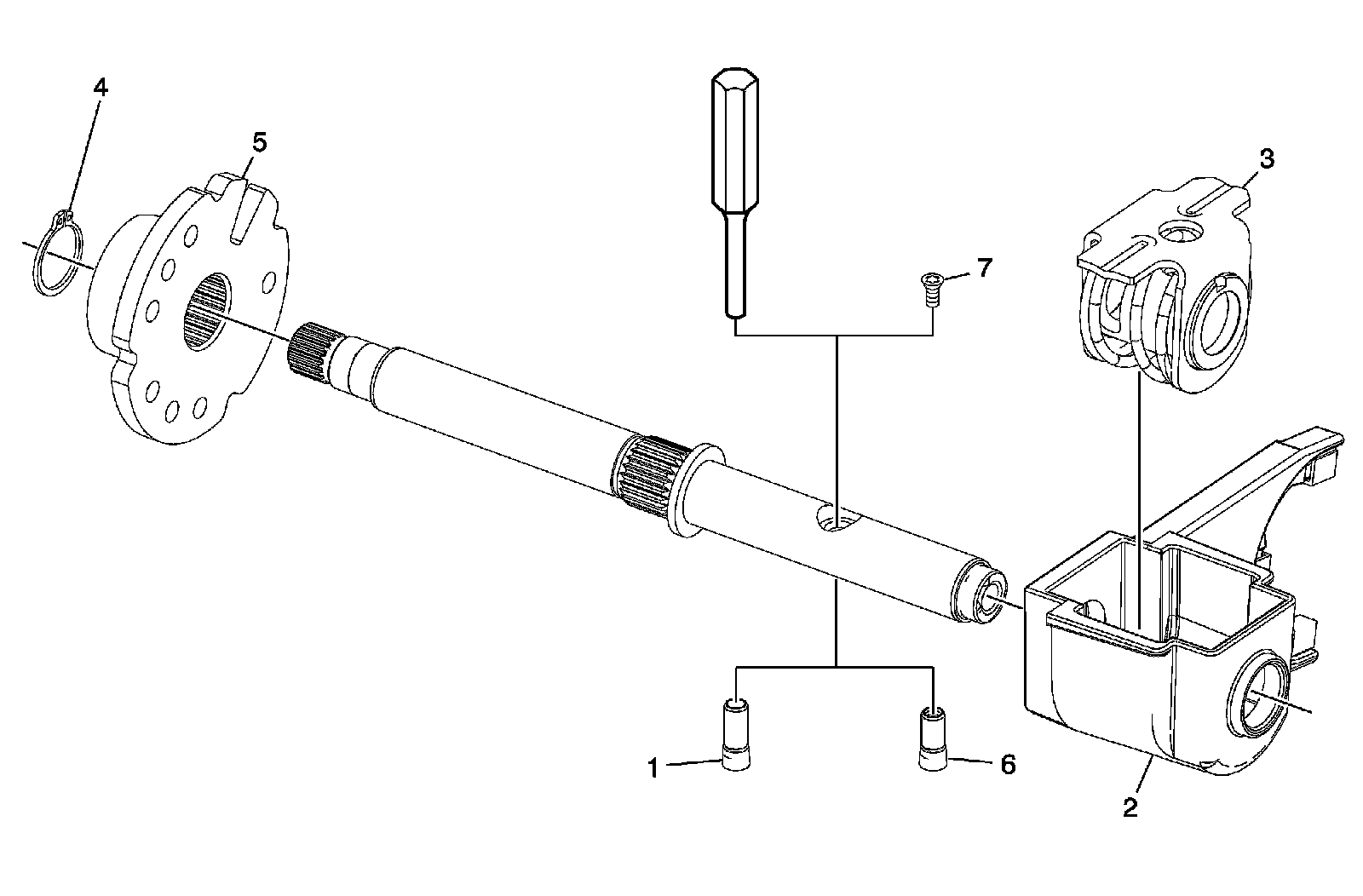 4
5
3
7
1
6
2