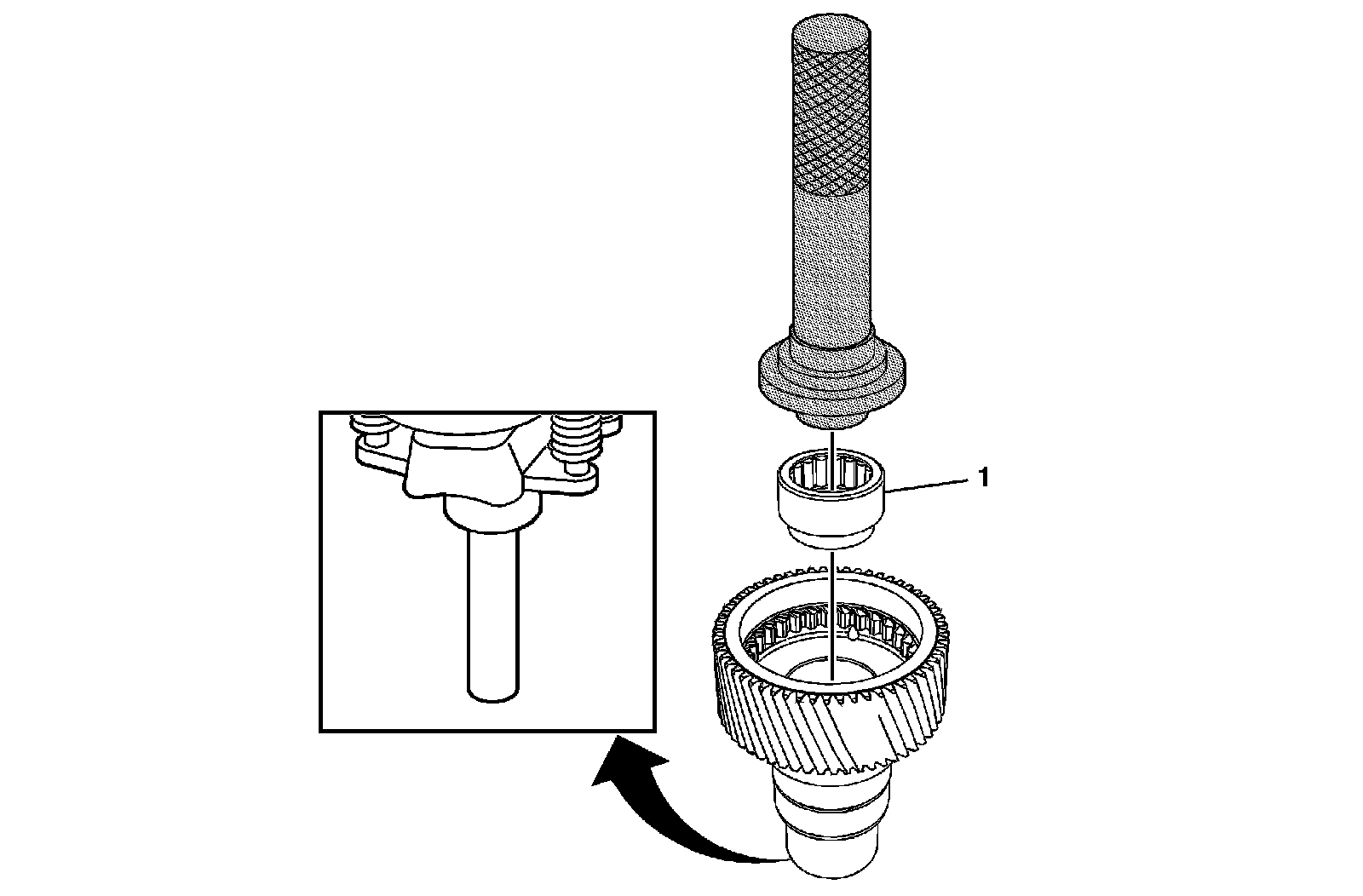 1