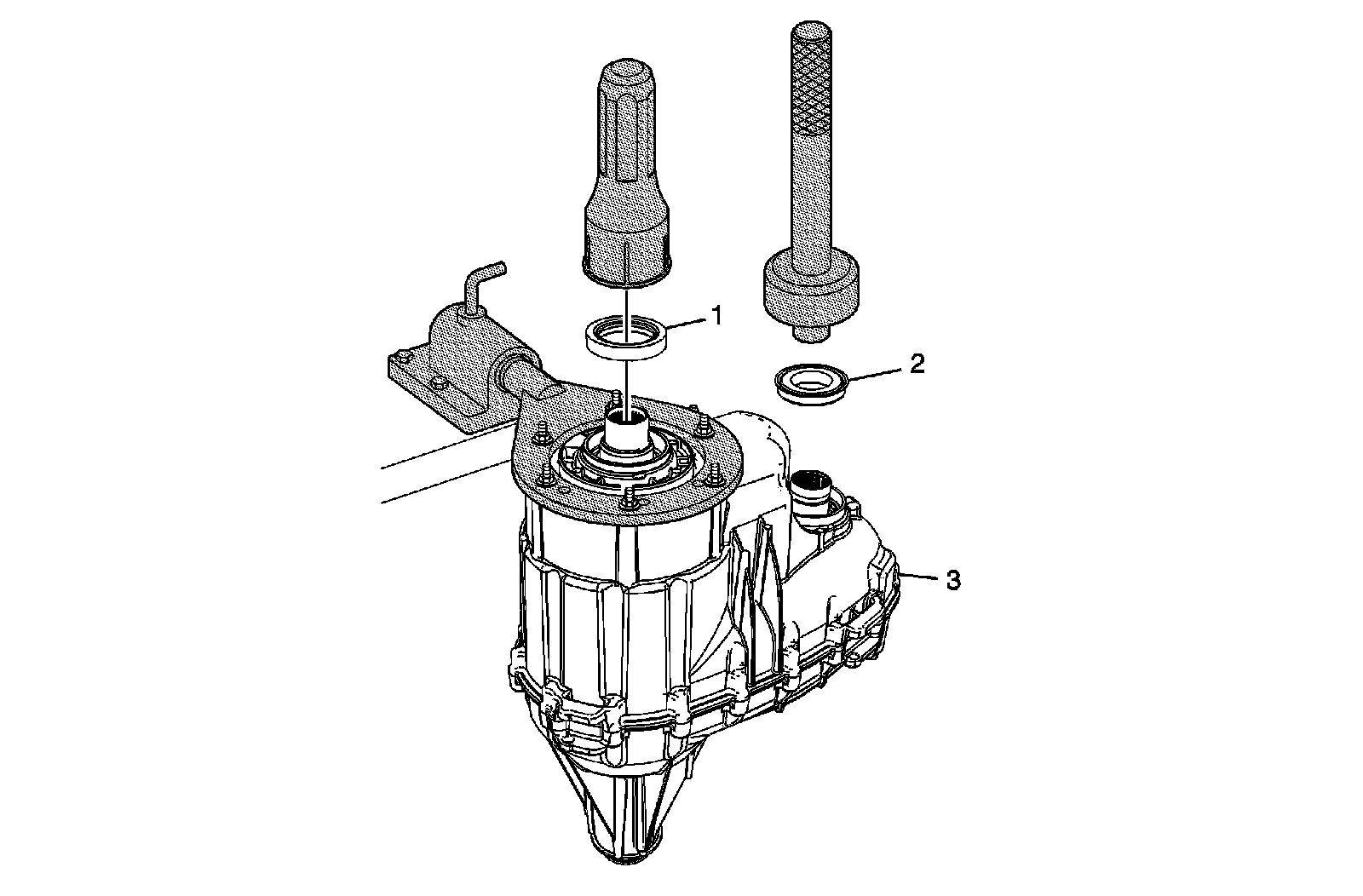 1

2

3