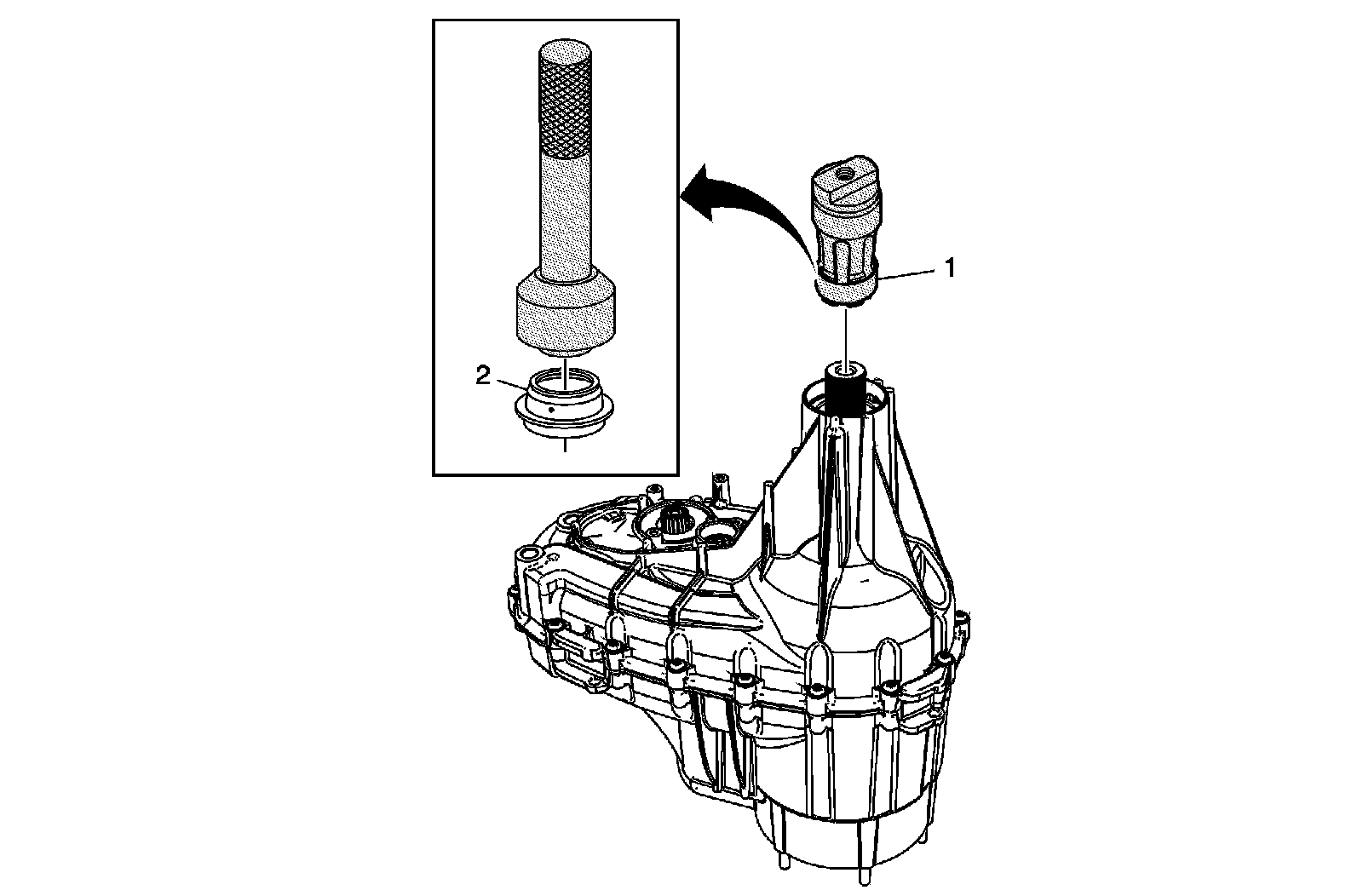 1

2