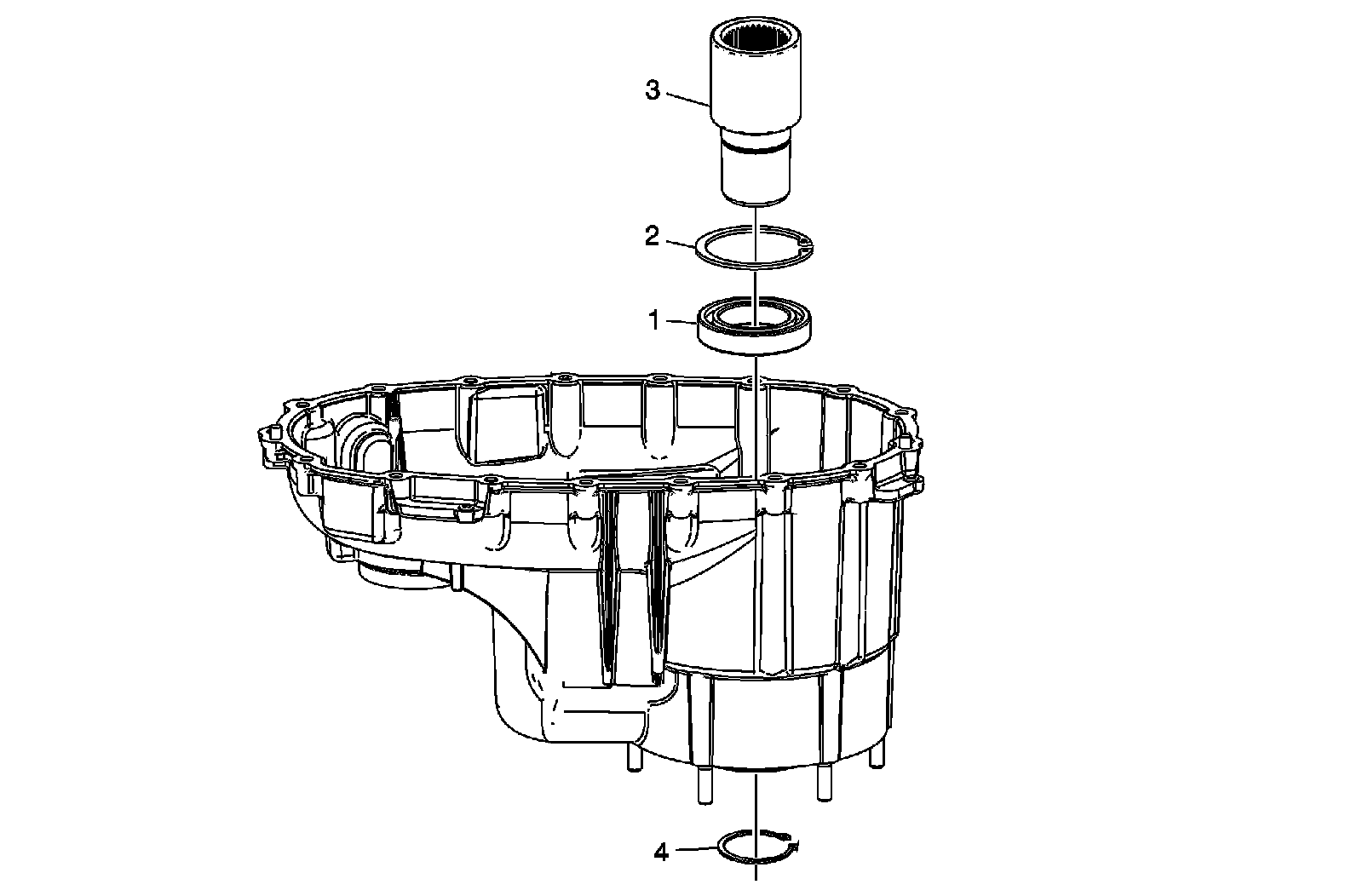 3

2

1

4