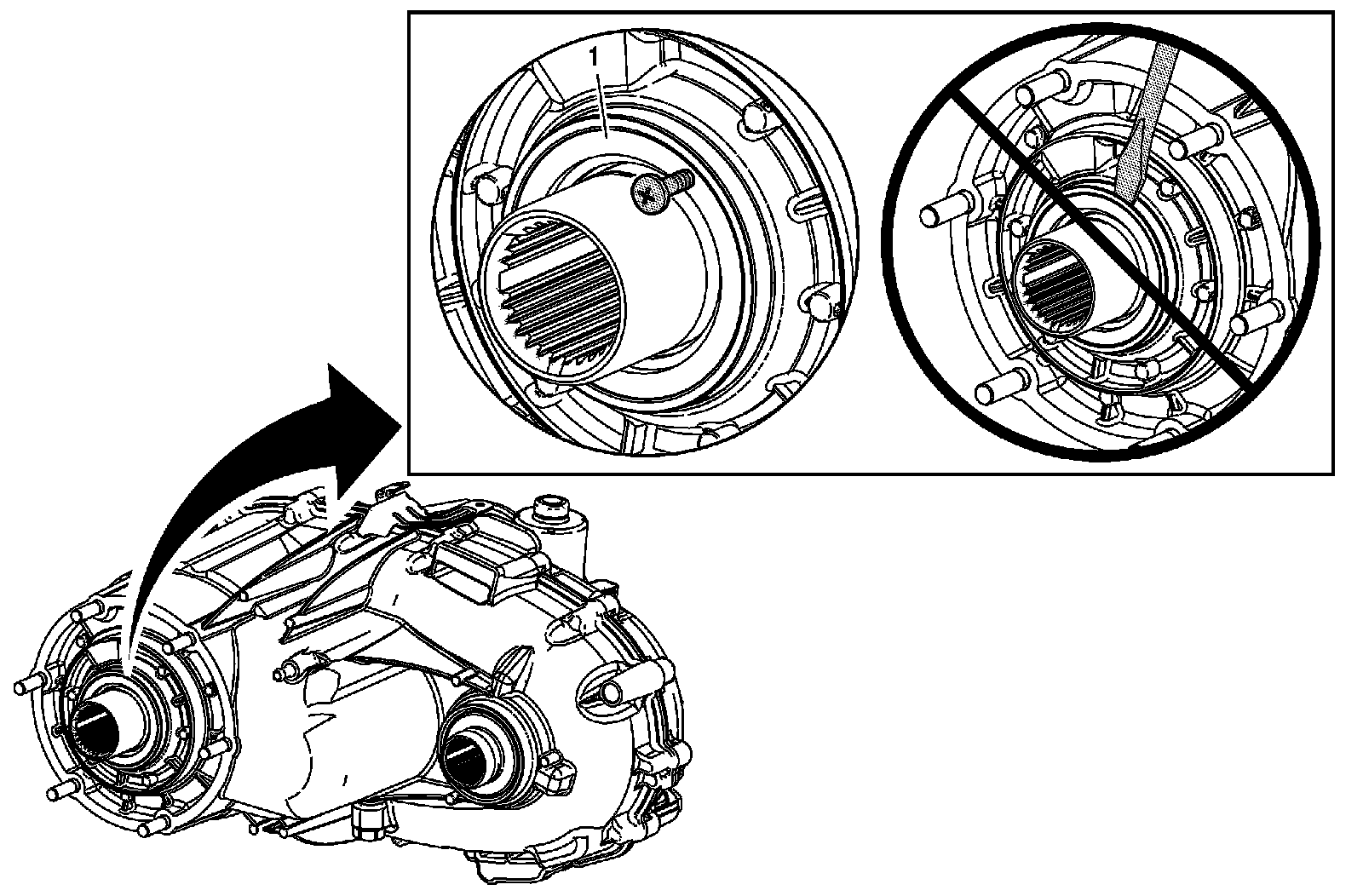 1