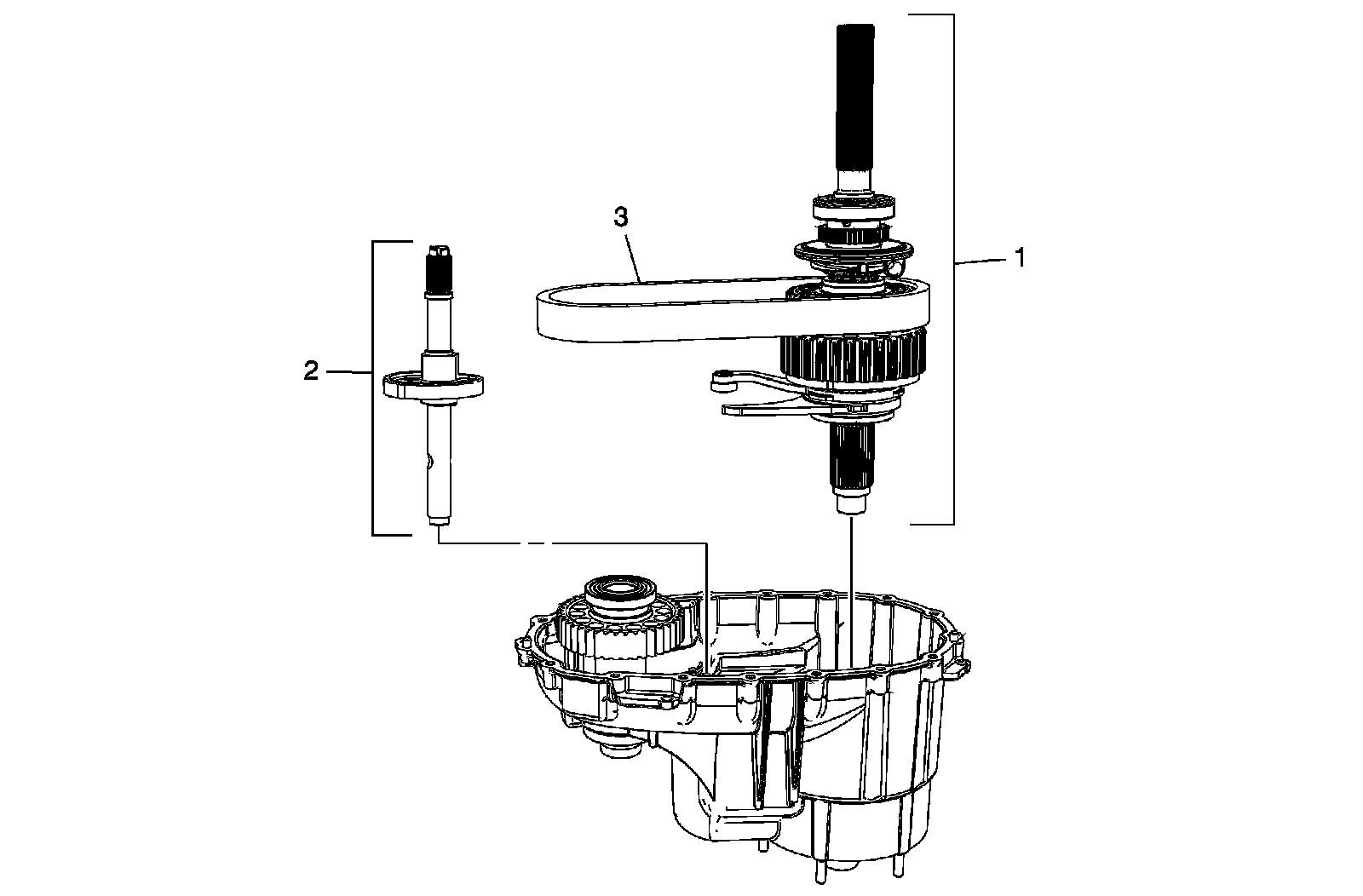 3
1
2