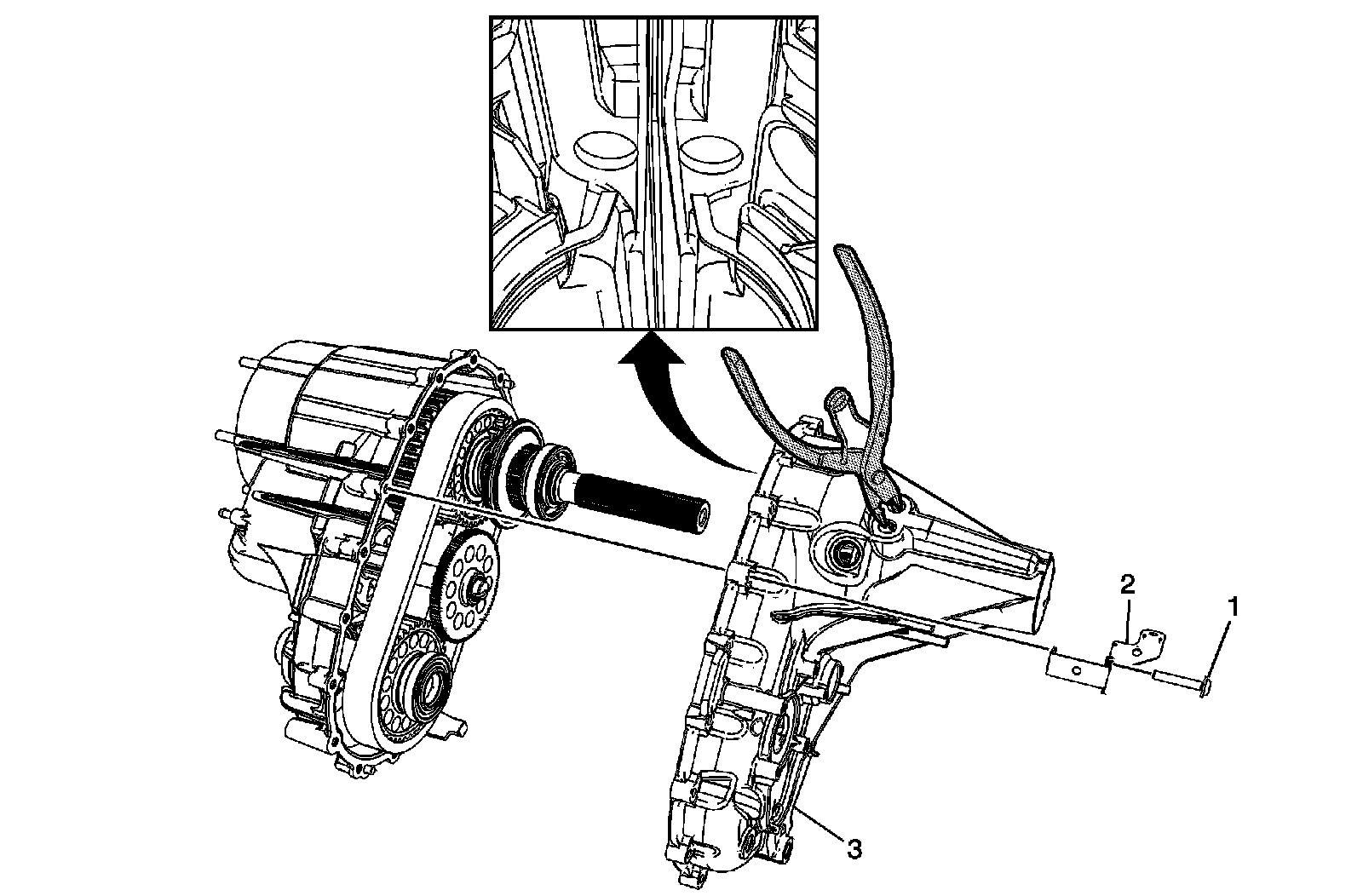 2
1
3