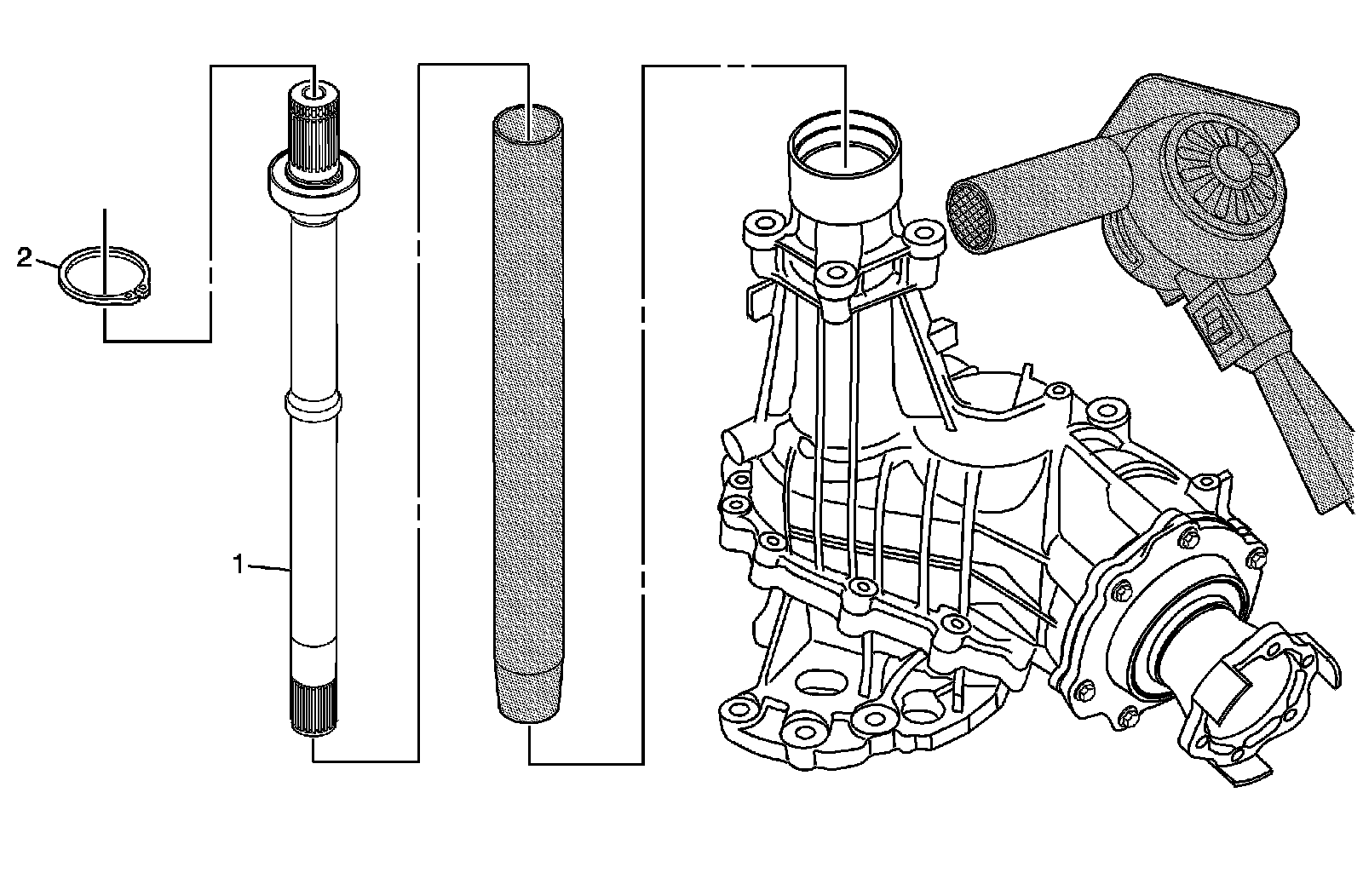 2

1