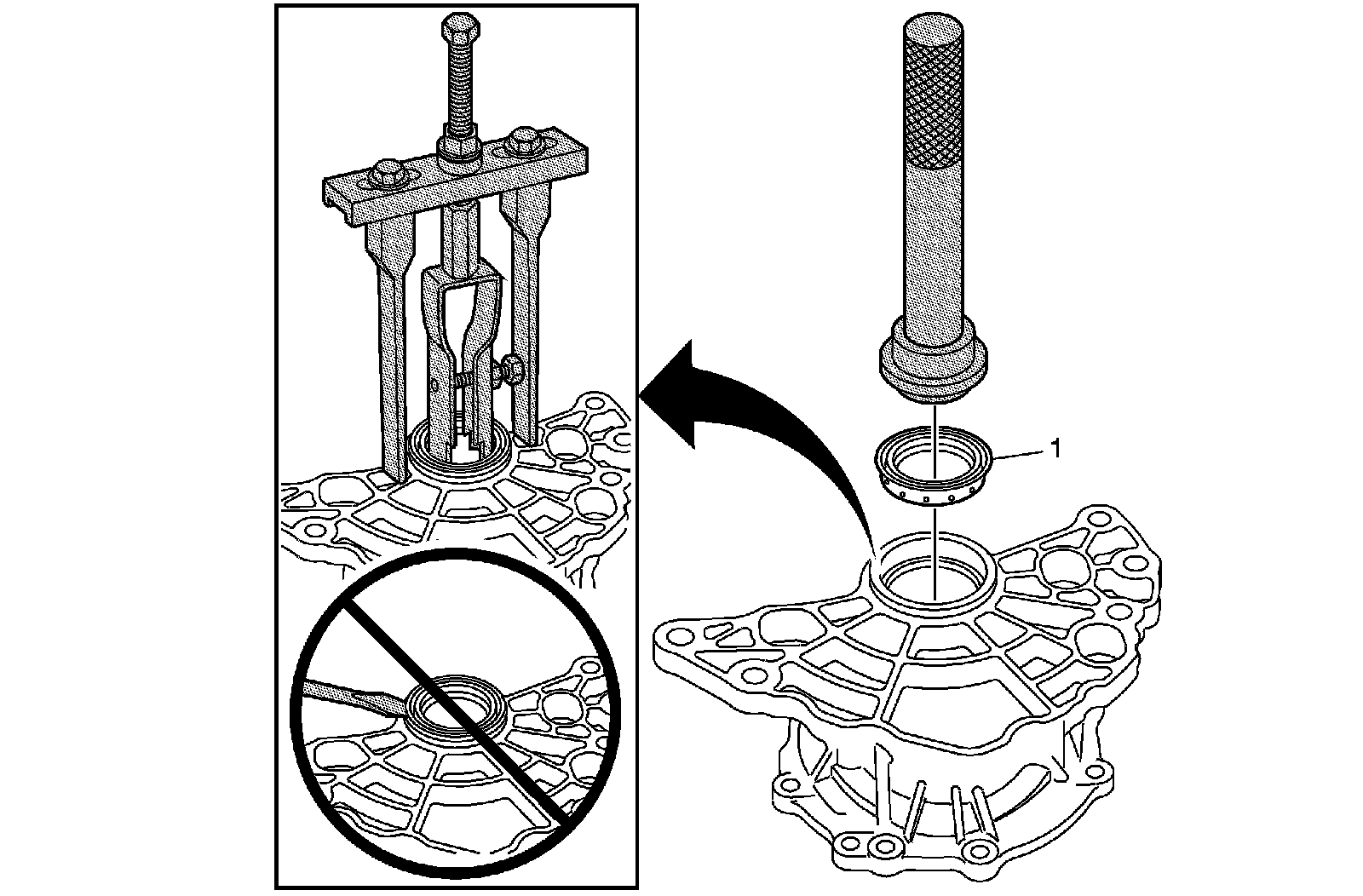 1