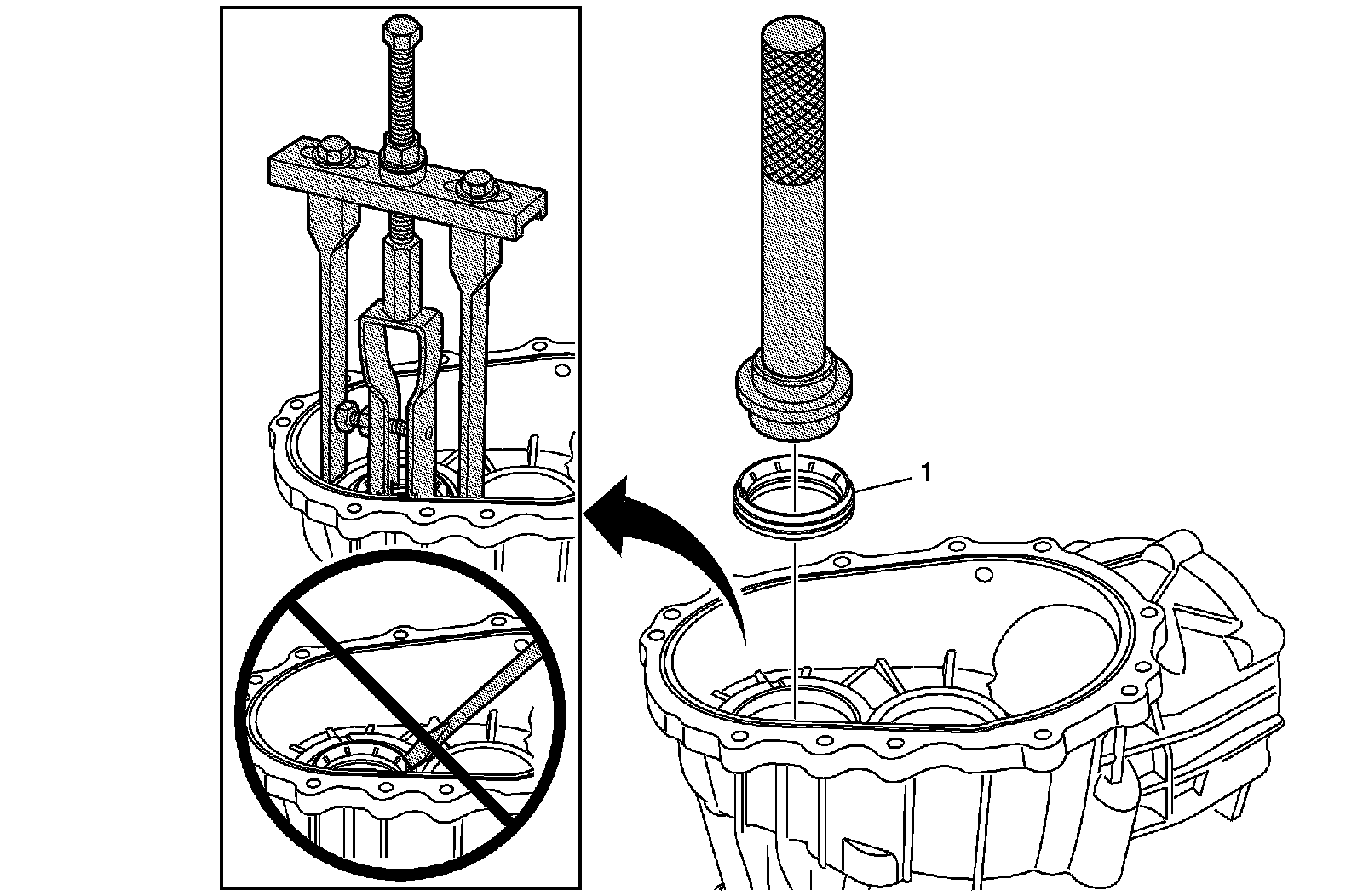 1