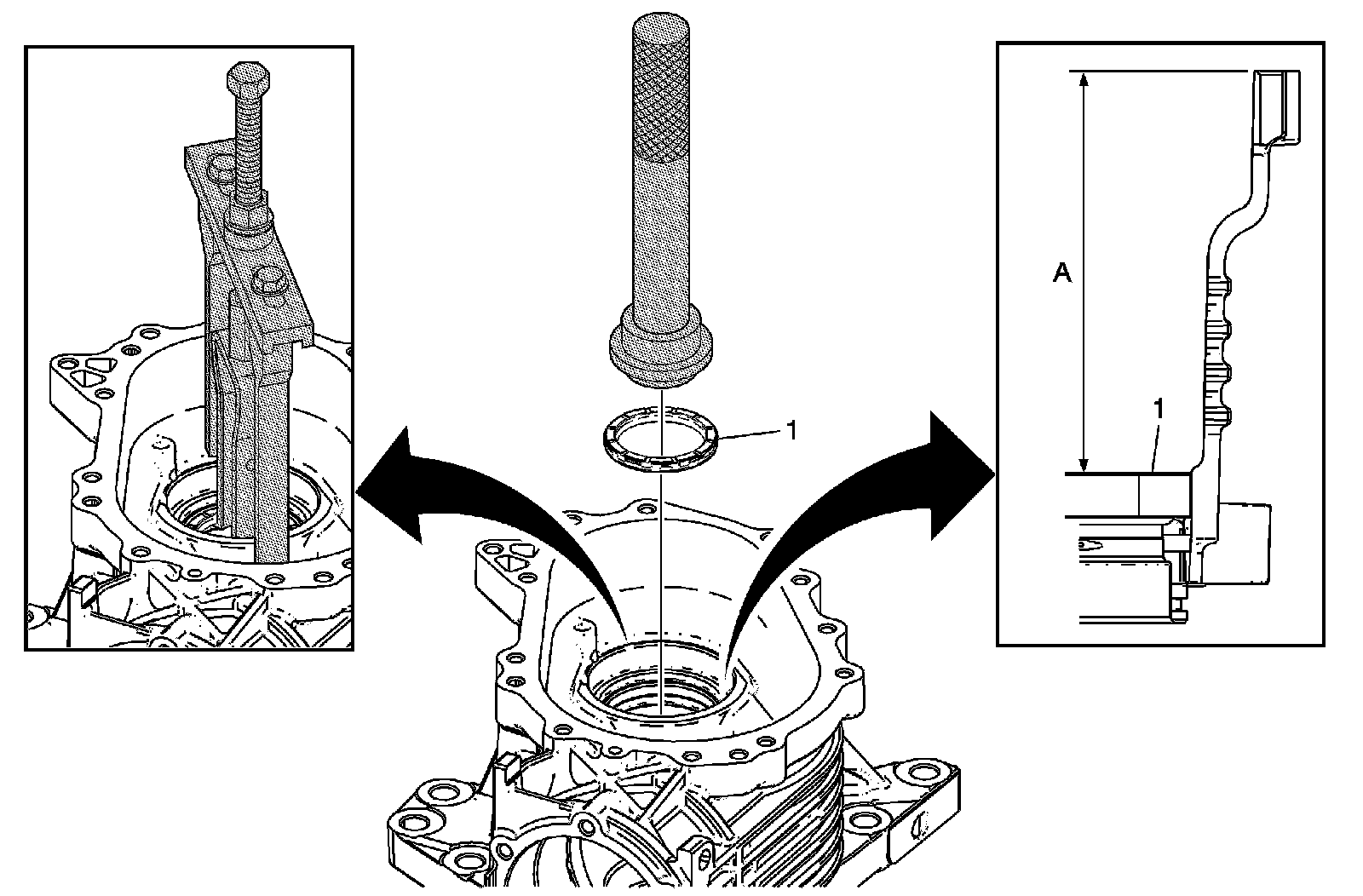 1
A
1