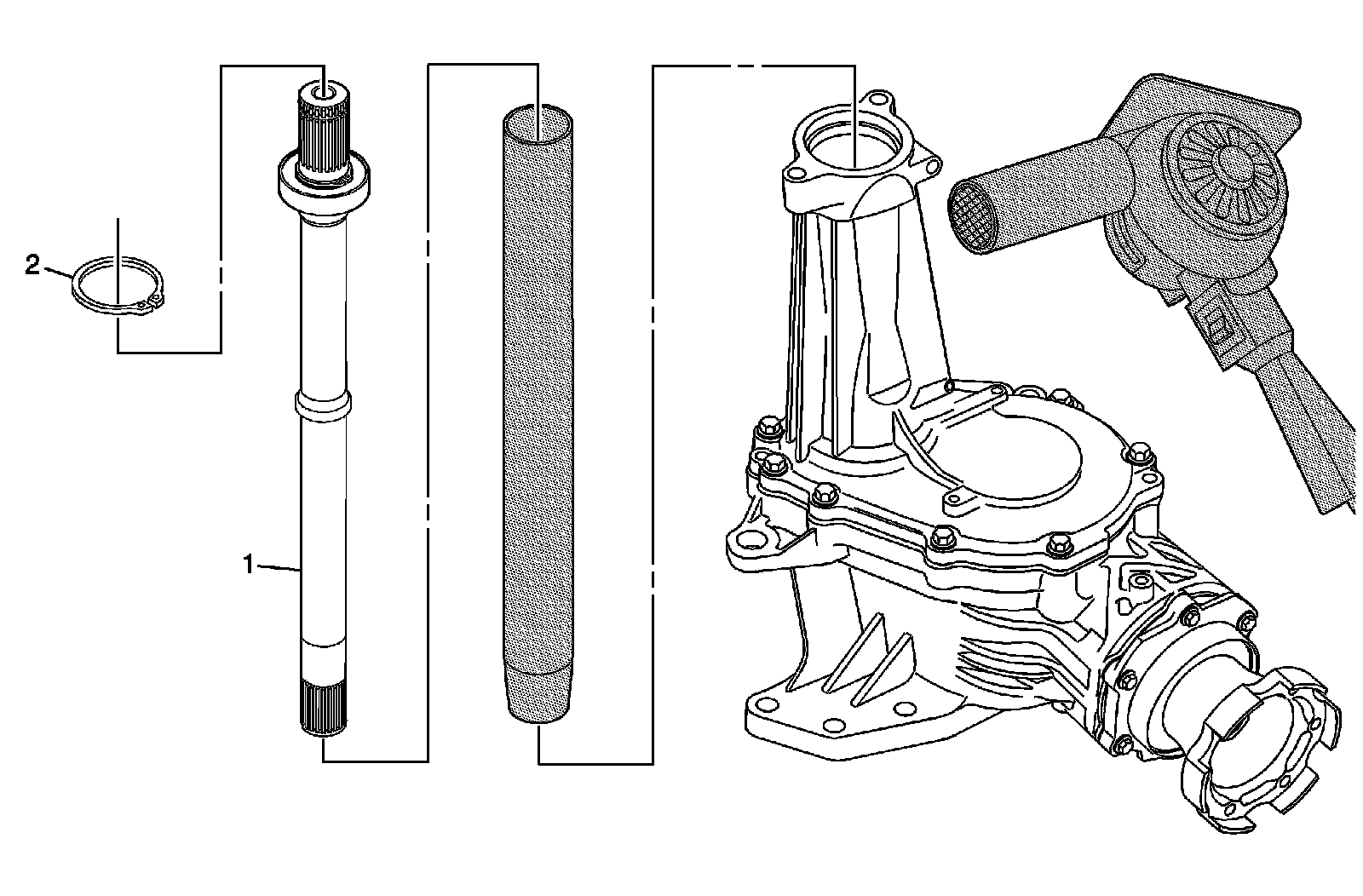 2

1