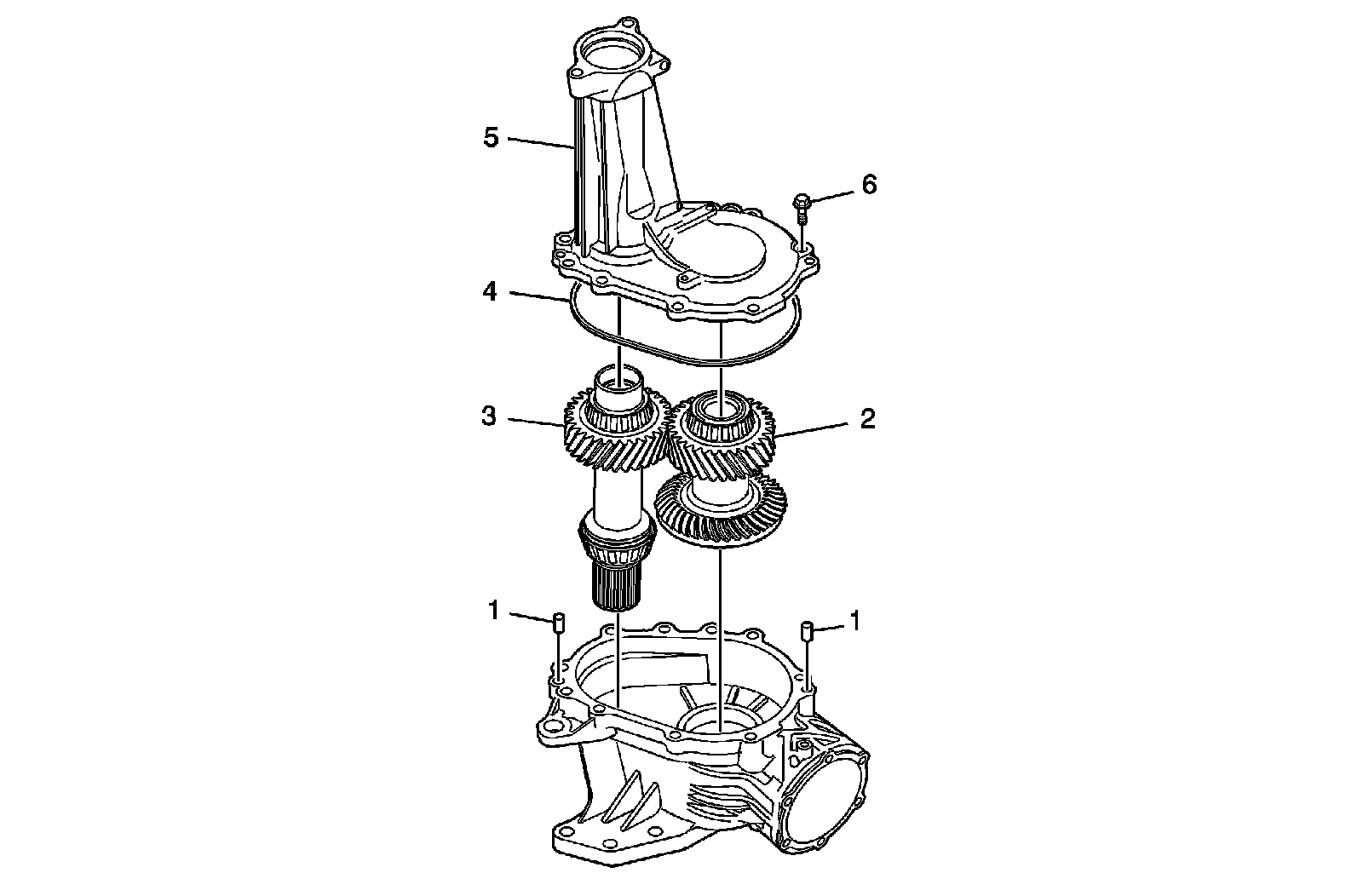 5
6
4
3
2
1
1