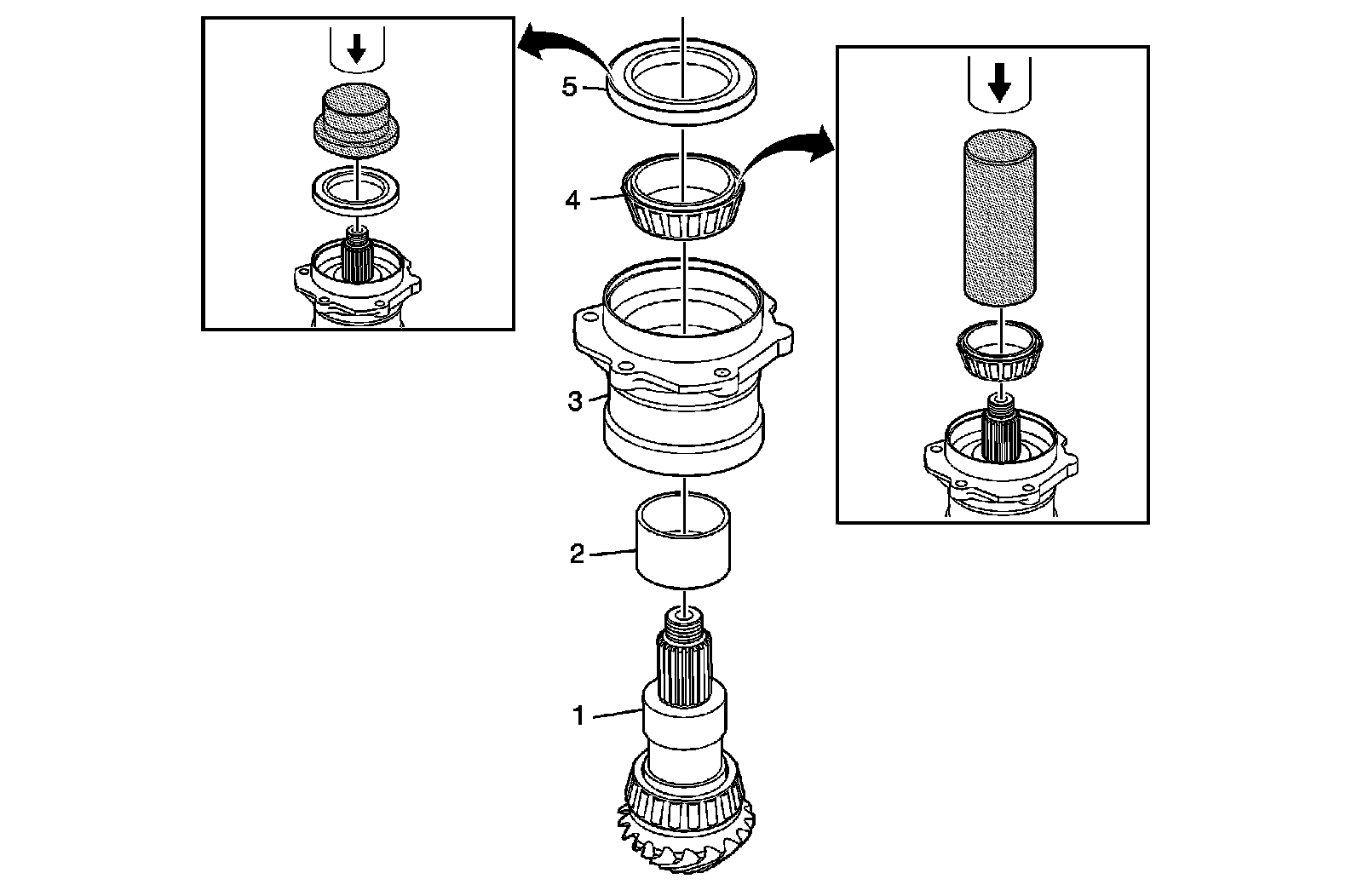 5
4
3
2
1