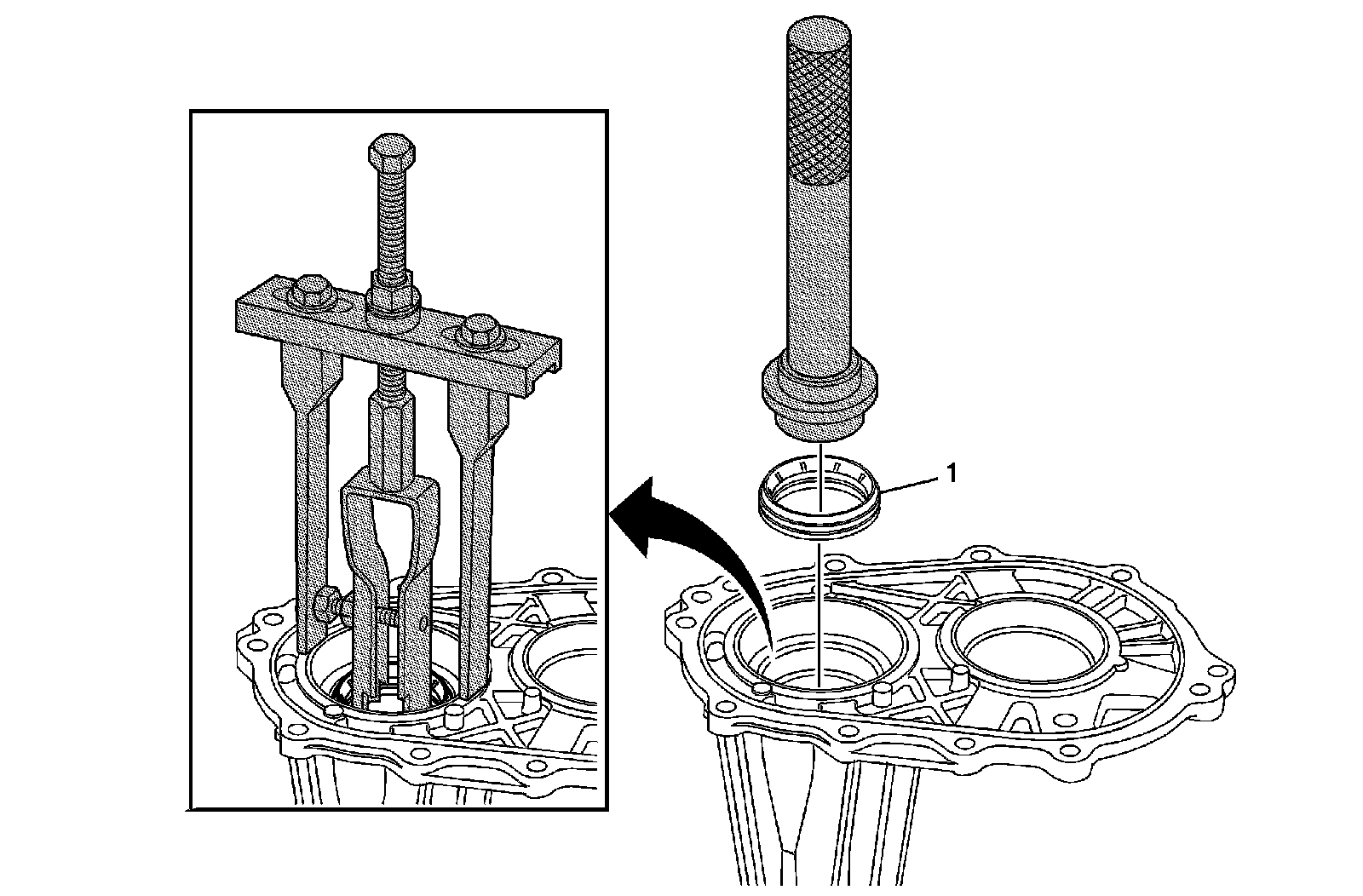 1