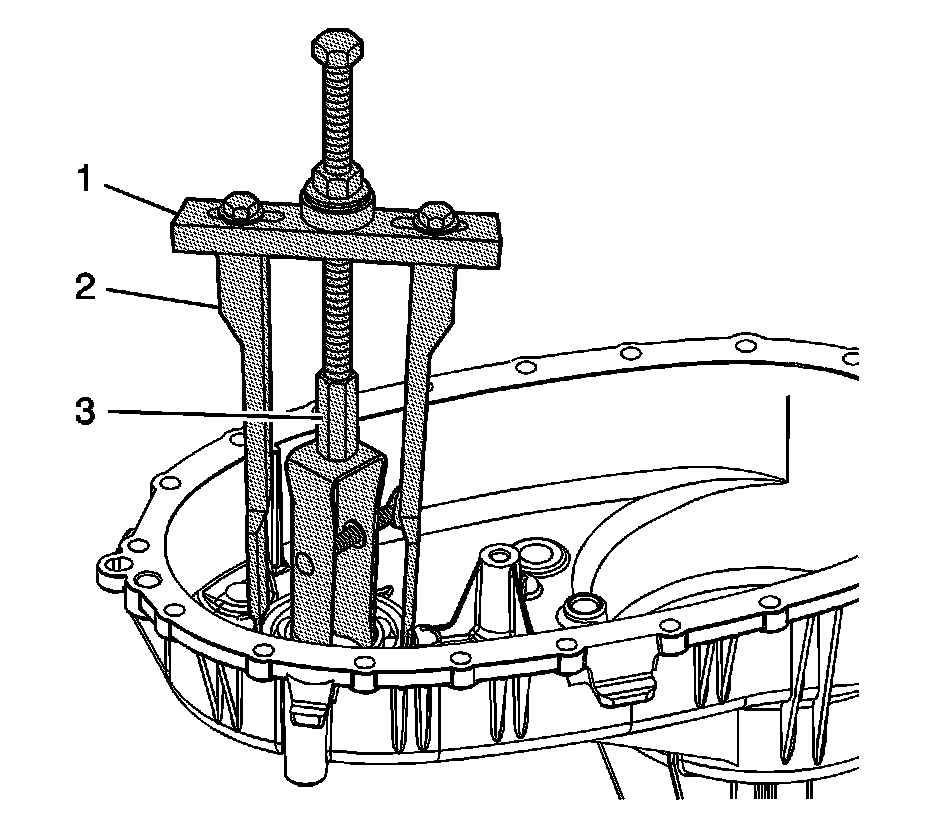 1
2
3