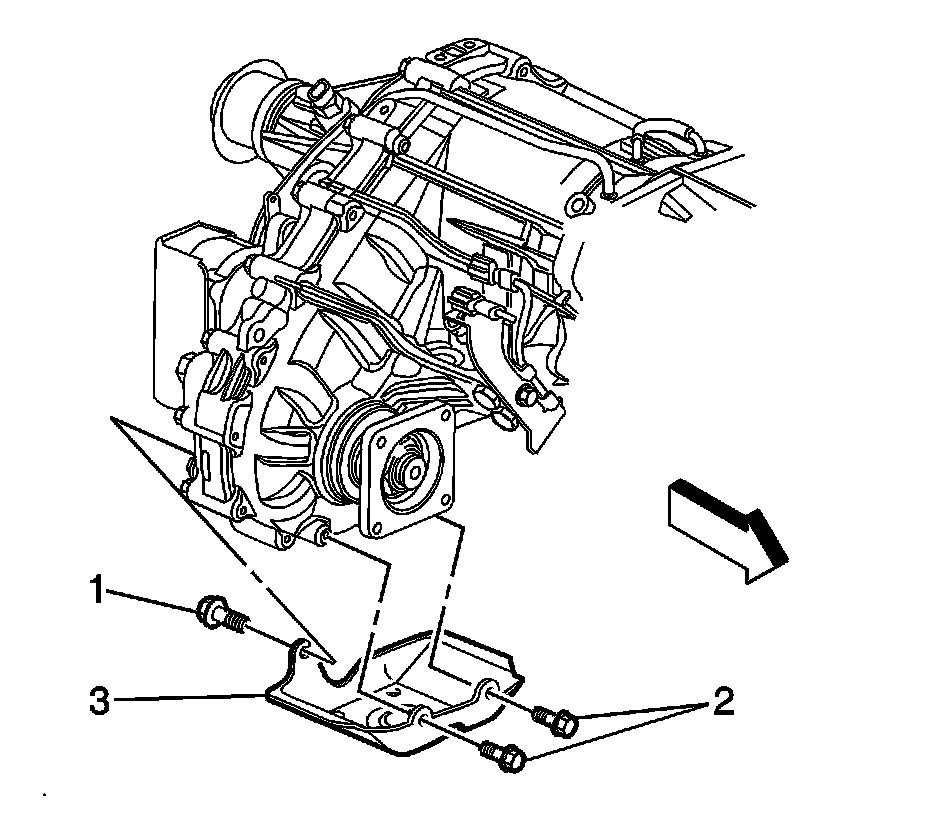 1

3

2