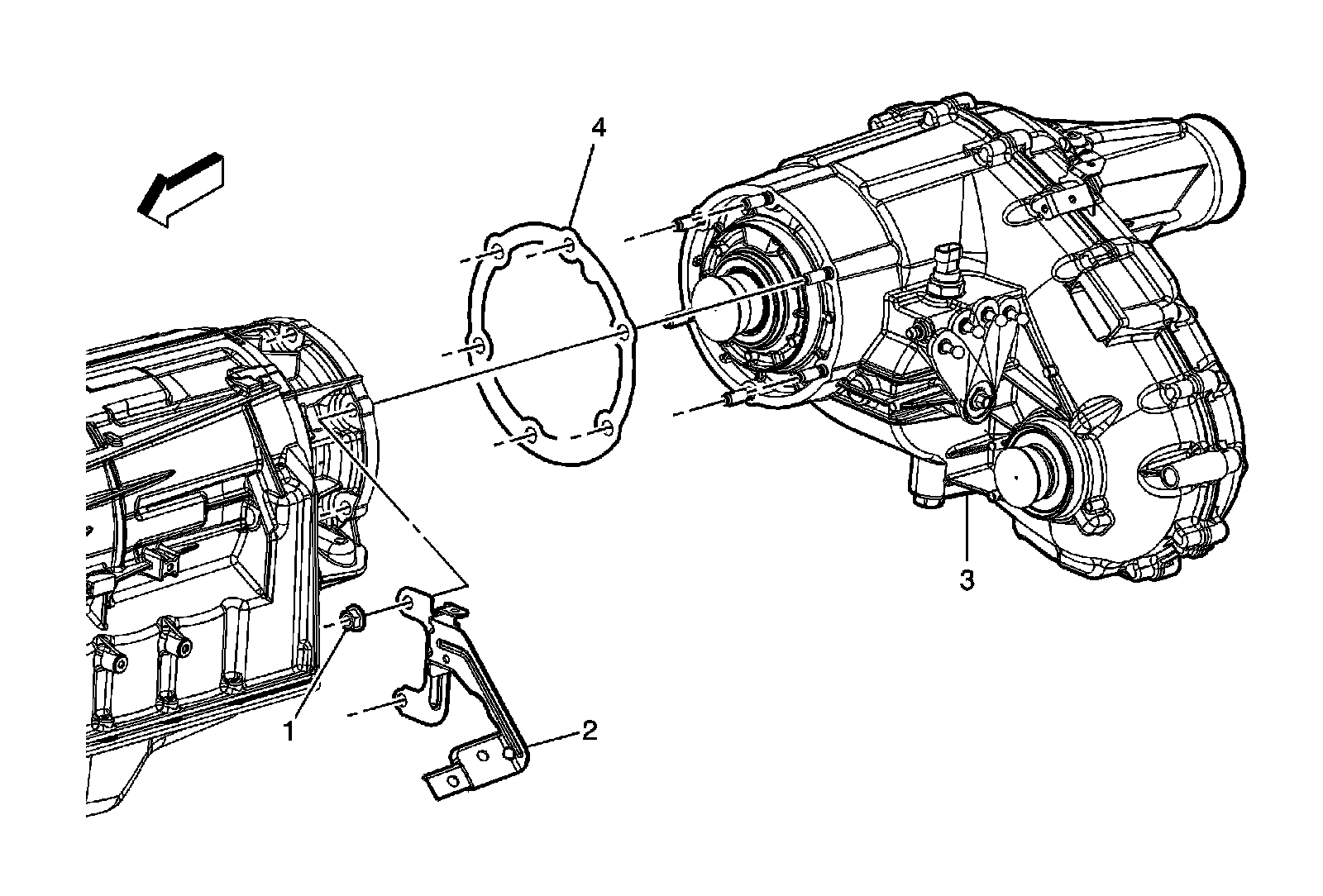 4
3
1
2