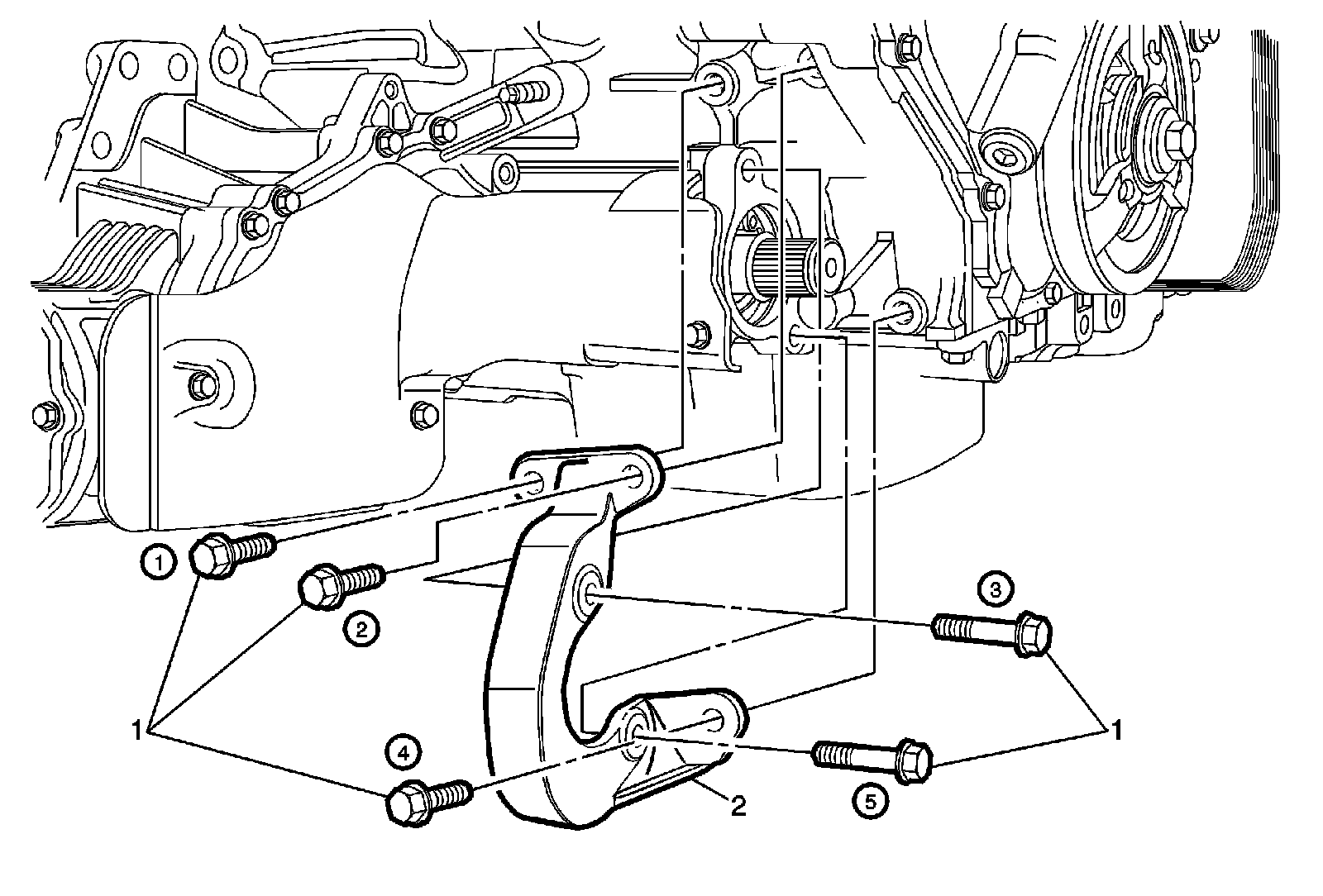 1
2
3
1
1
4
2
5