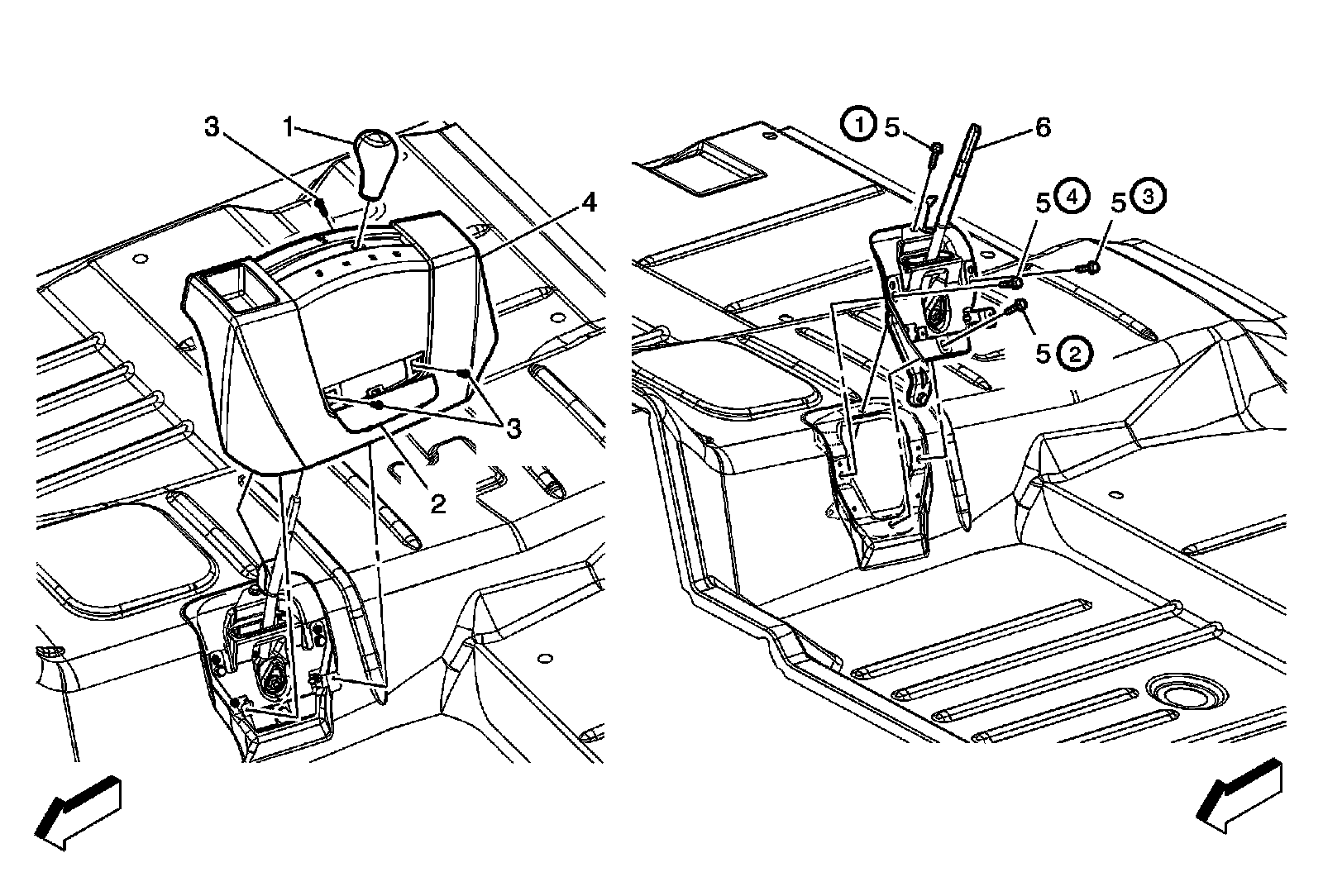 3
1
4
3
2
1 5
6
5 4
5 3
5 2