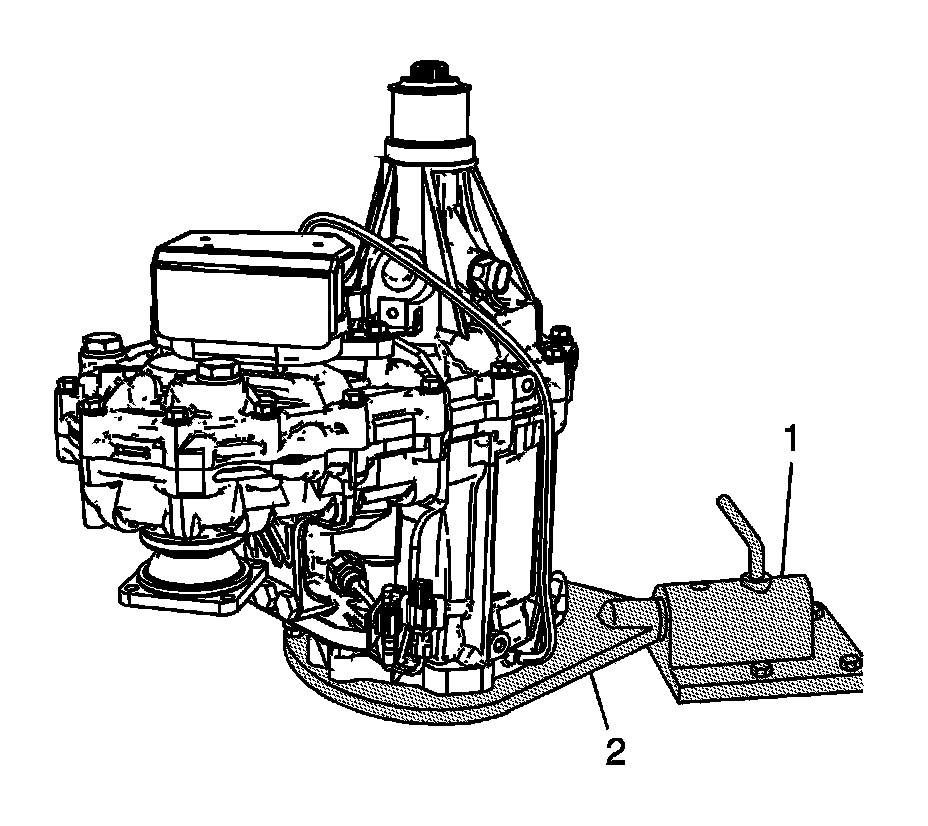 1

2